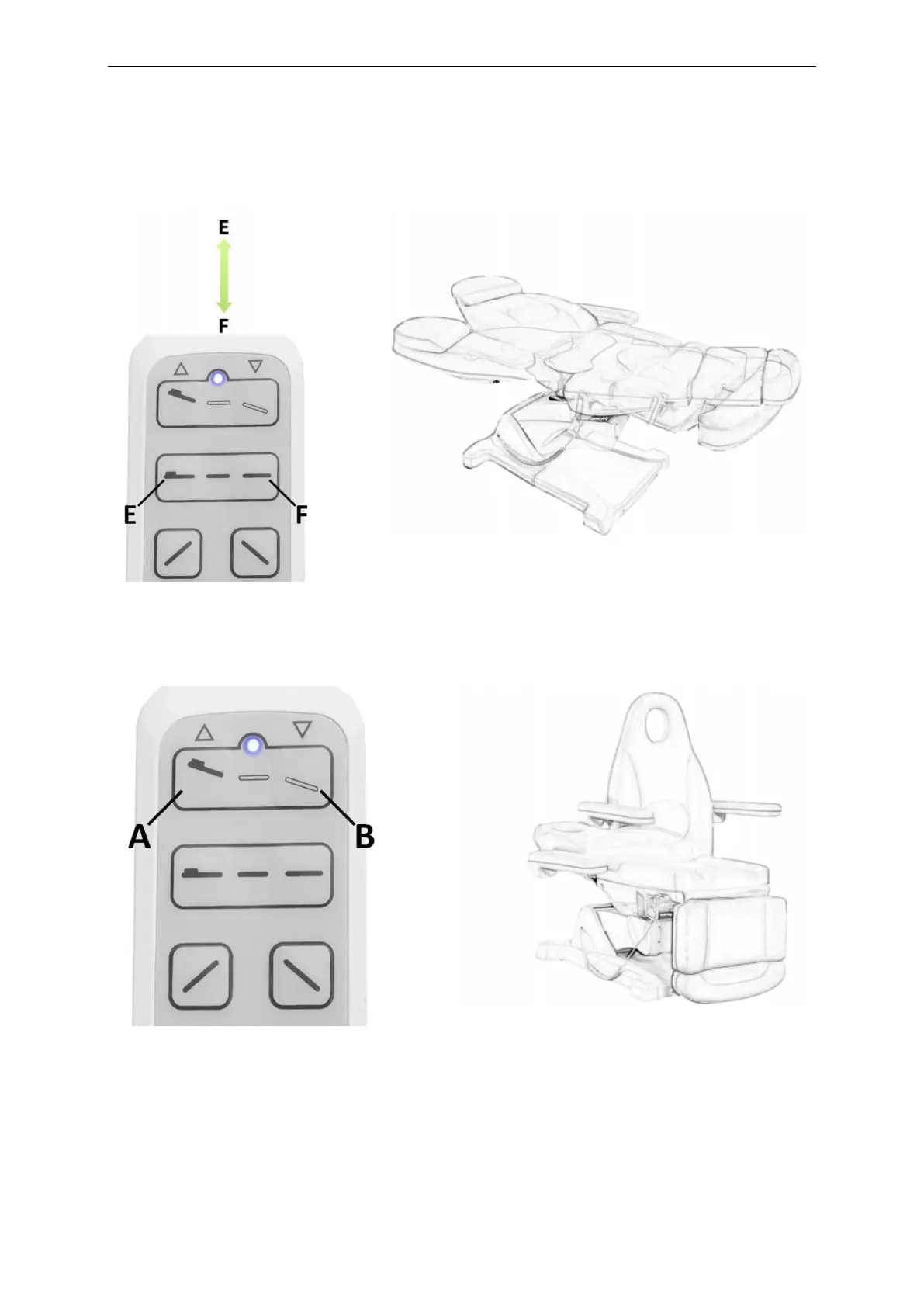 E

F

E

F

A

B