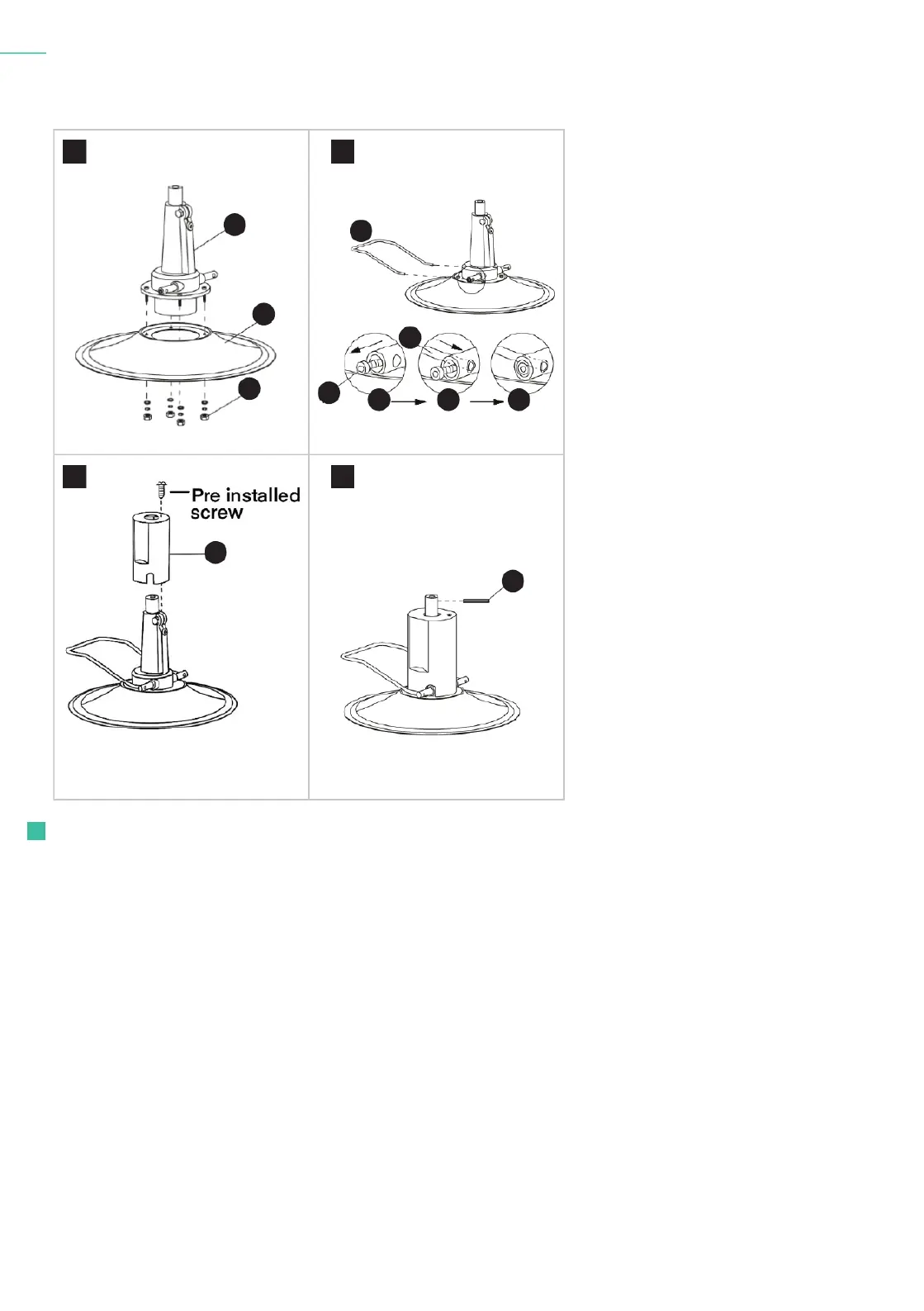 Pre installed screw