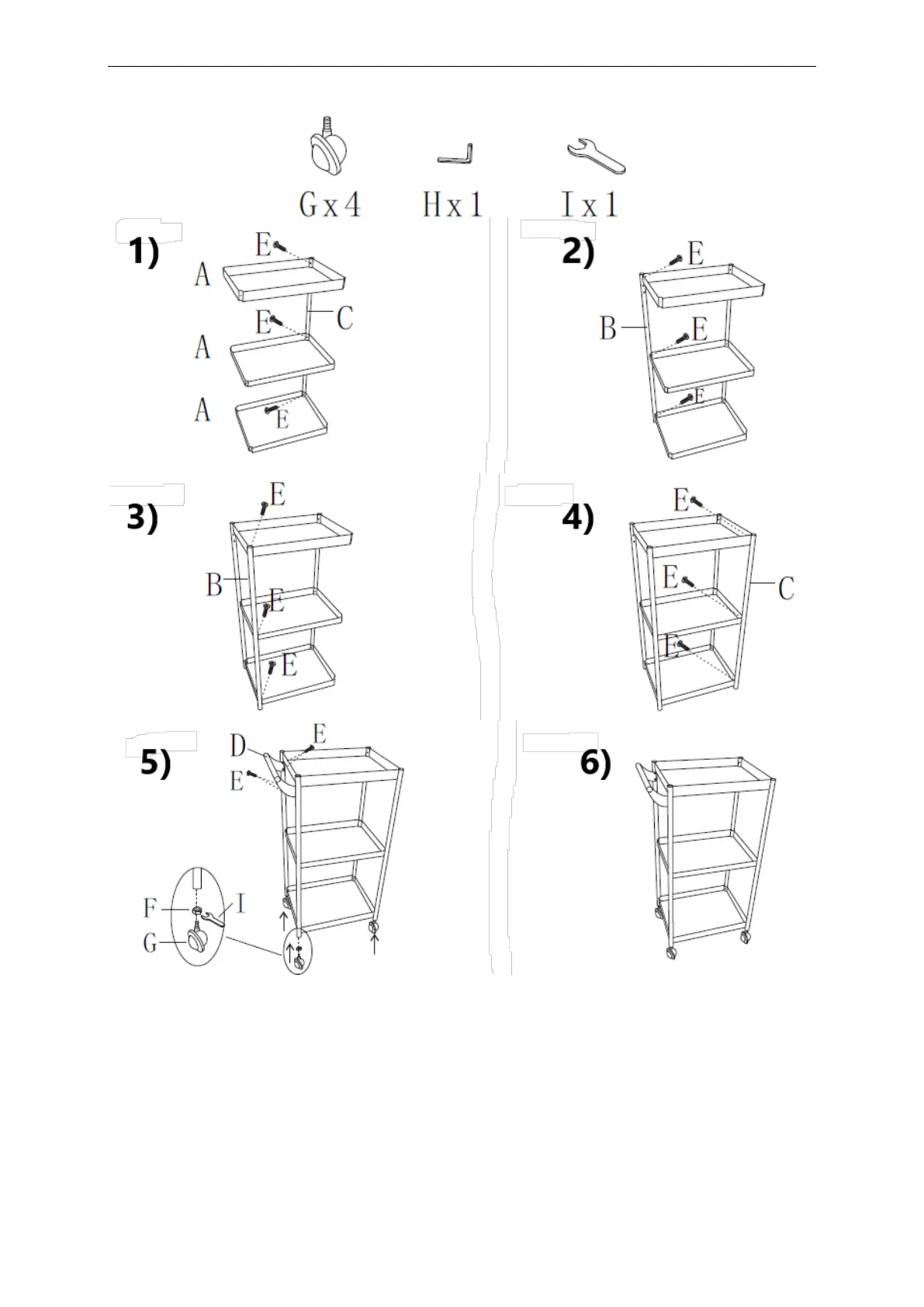 G x 4 H x 1 I x 1

1)
E
A
E
C
A
A
E

2)
E
B
E
E

3)
E
B
E
E

4)
E
E
C
E

5)
D
E
E
F
I
G

6)