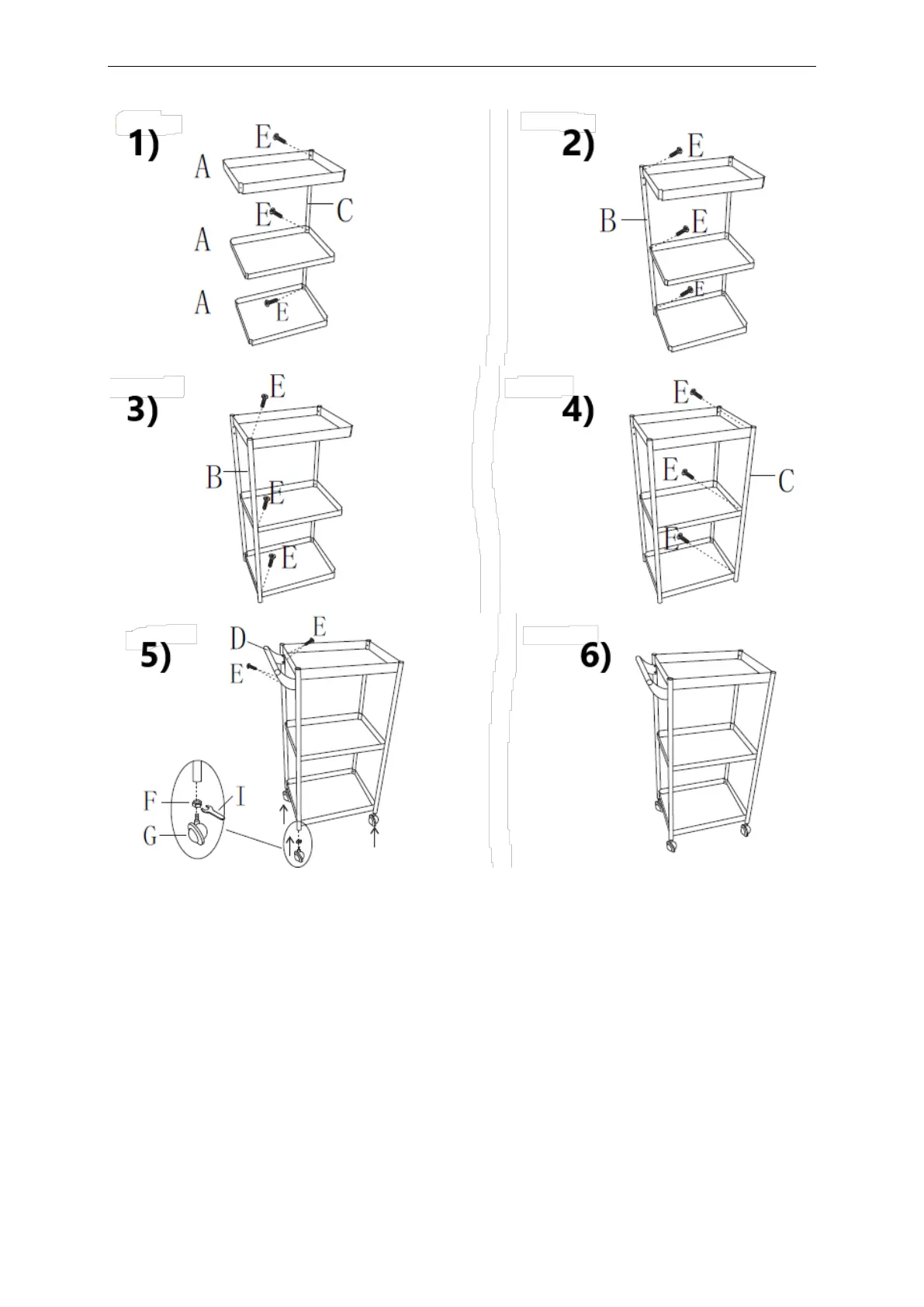 1)

E

A

E

C

A

A

E

2)

E

B

E

E

3)

E

B

E

E

4)

E

E

C

E

5)

D

E

E

F

I

G

6)