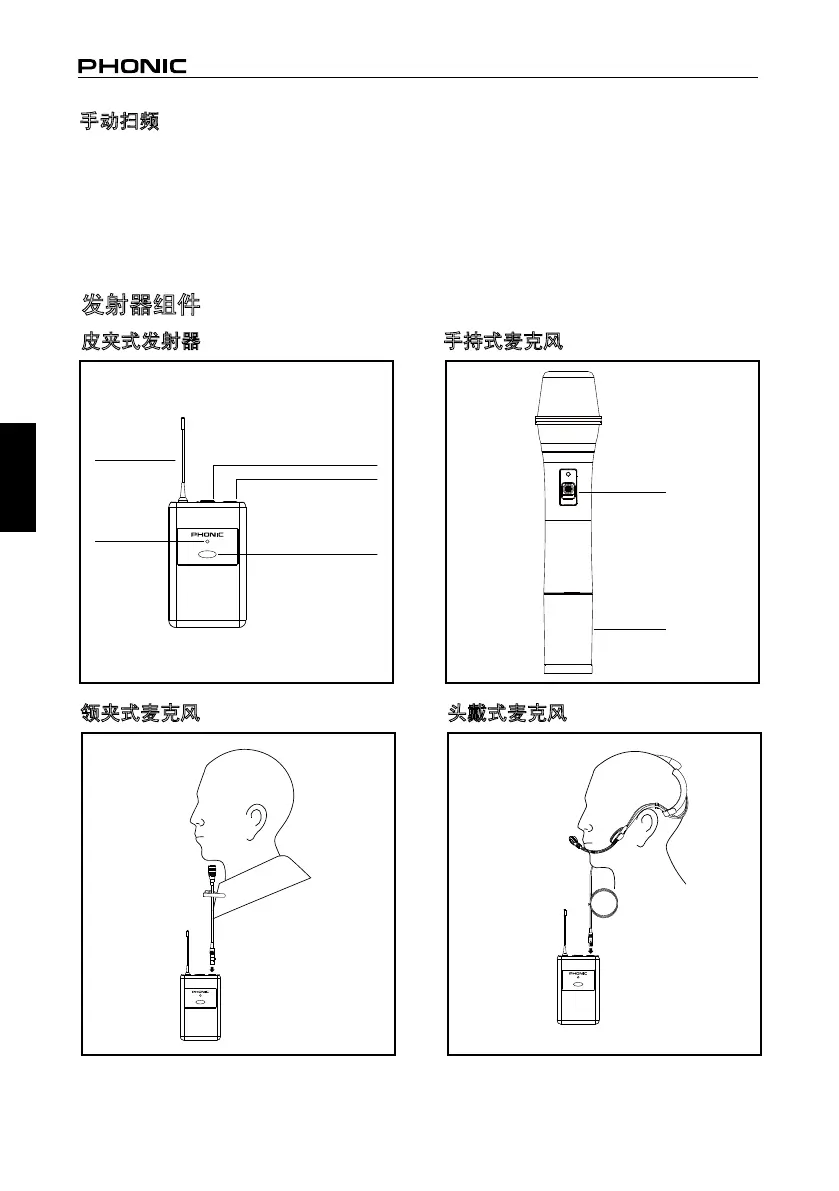 PHONIC

手动扫频

发射器组件

皮夹式发射器

PHONIC

手持式麦克风

领夹式麦克风

PHONIC

头戴式麦克风

PHONIC