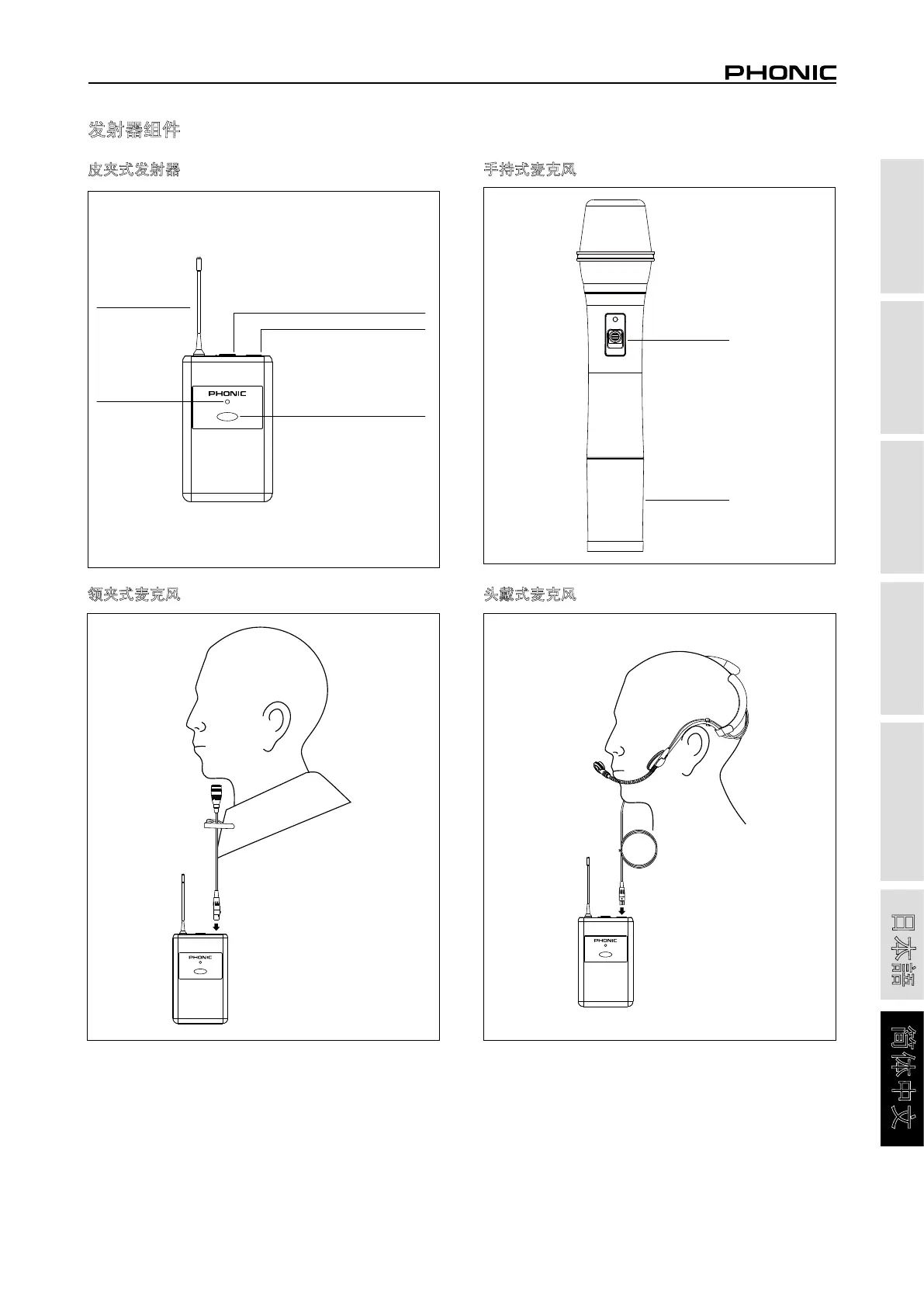 PHONIC

发射器组件

皮夹式发射器

PHONIC

手持式麦克风

领夹式麦克风

PHONIC

头戴式麦克风

PHONIC

日本語

简体中文