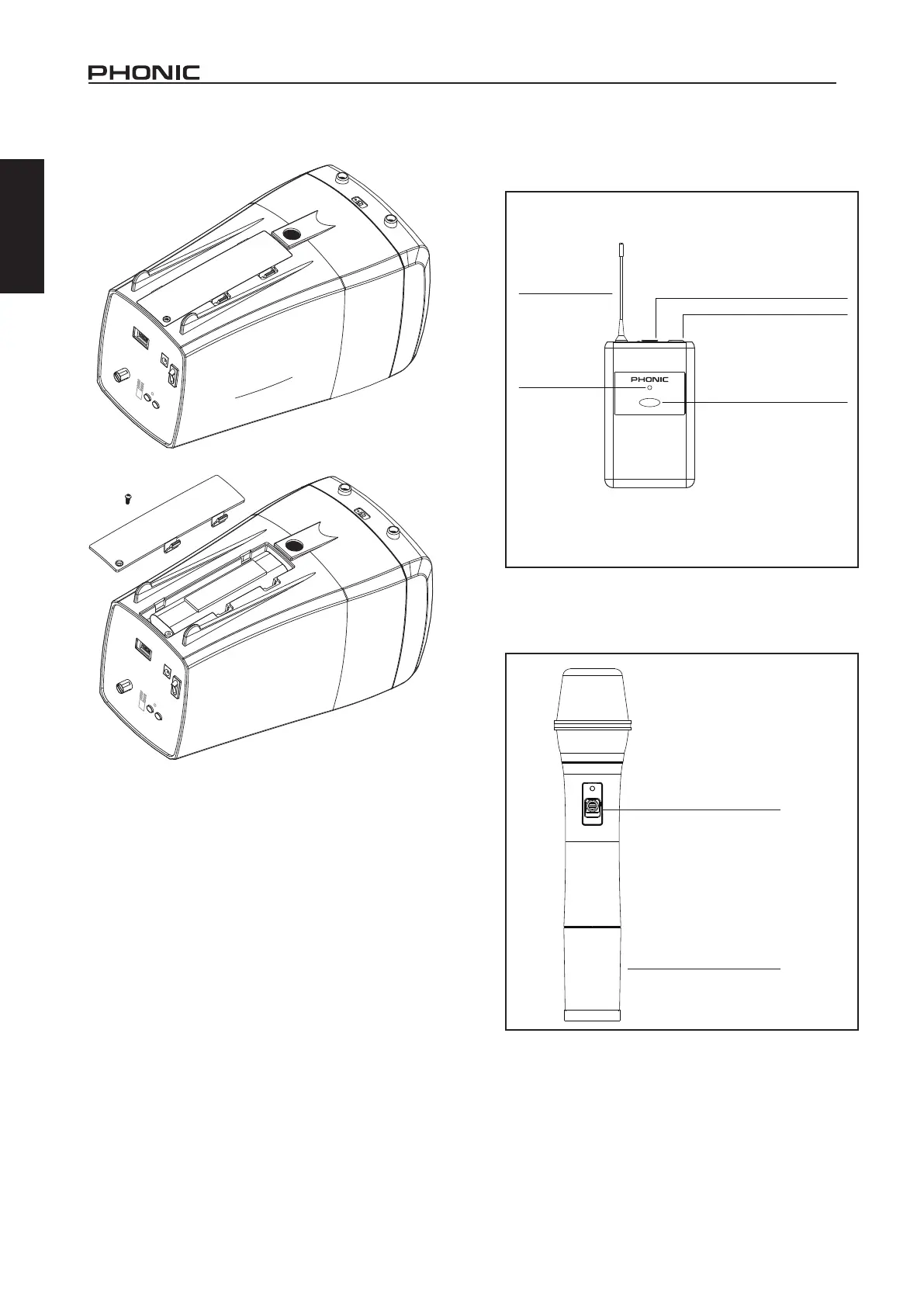 PHONIC

PHONIC