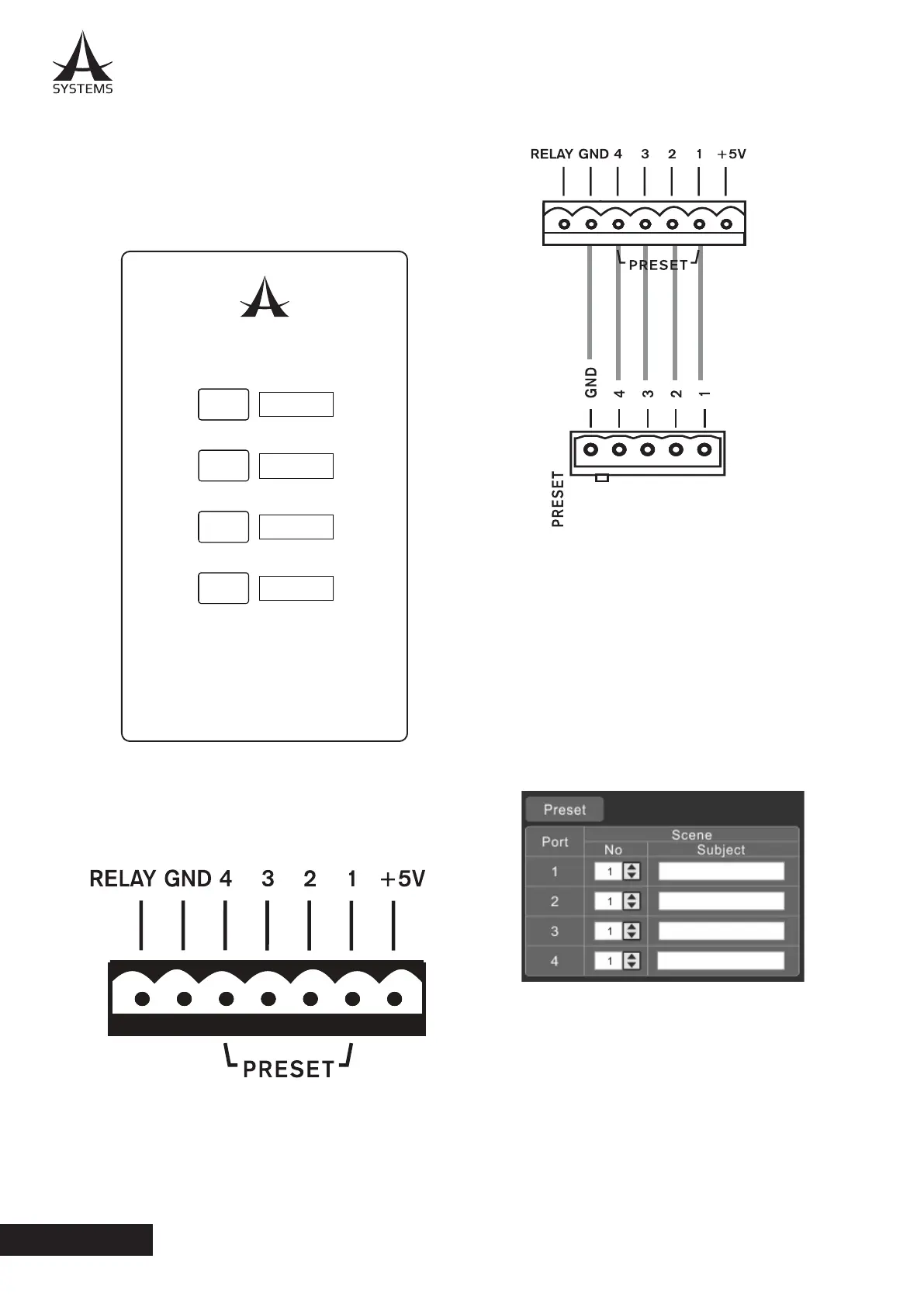 SYSTEMS

RELAY GND 4 3 2 1 +5V

PRESET

GND 4 3 2 1

PRESET

RELAY GND 4 3 2 1 +5V

PRESET

Preset

| Port | Scene No | Scene Subject |
|---|---|---|
| 1 | 1 | |
| 2 | 1 | |
| 3 | 1 | |
| 4 | 1 | |