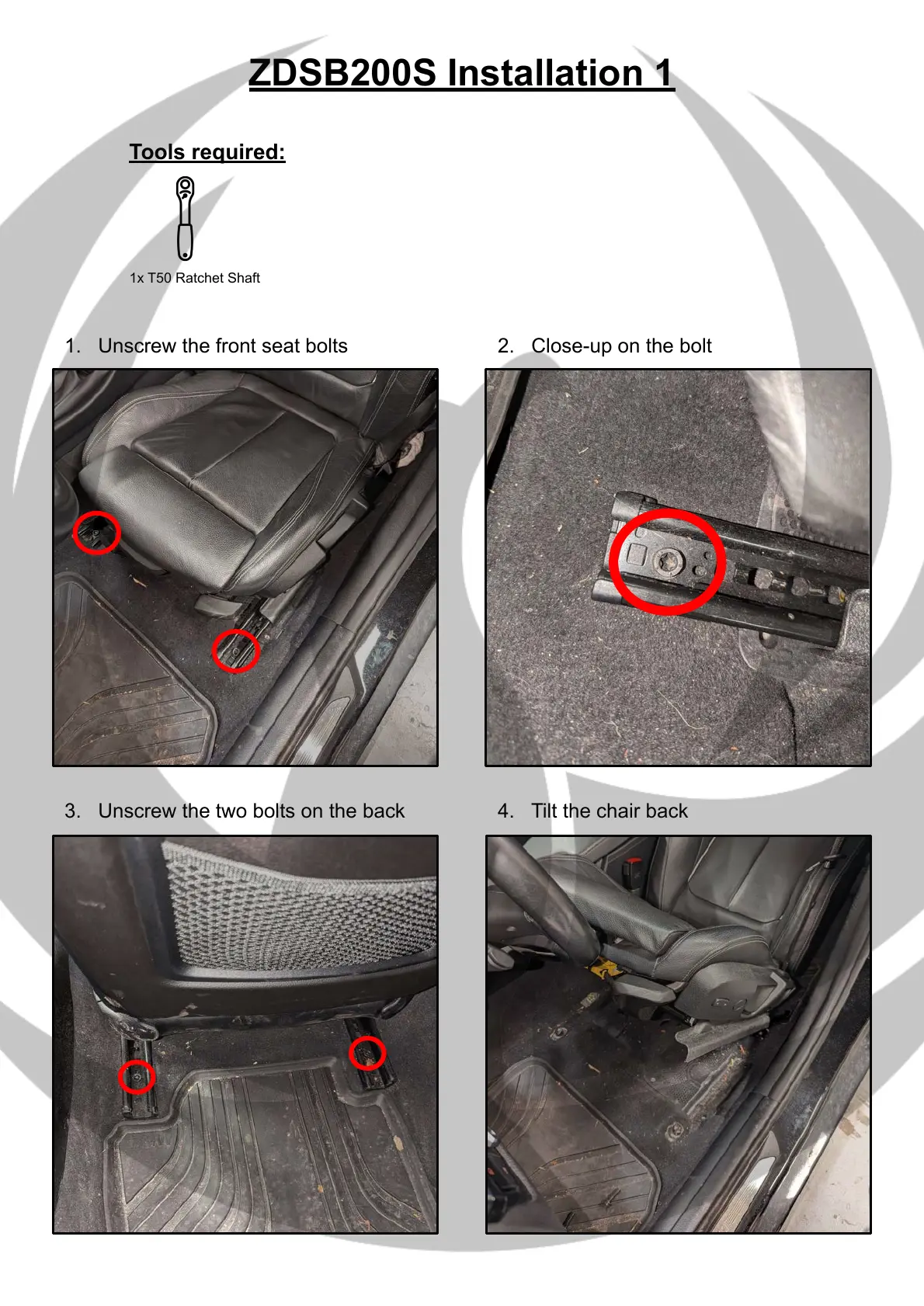 ZDSB200S Installation 1

Tools required:

1x T50 Ratchet Shaft

1. Unscrew the front seat bolts

2. Close-up on the bolt

3. Unscrew the two bolts on the back

4. Tilt the chair back