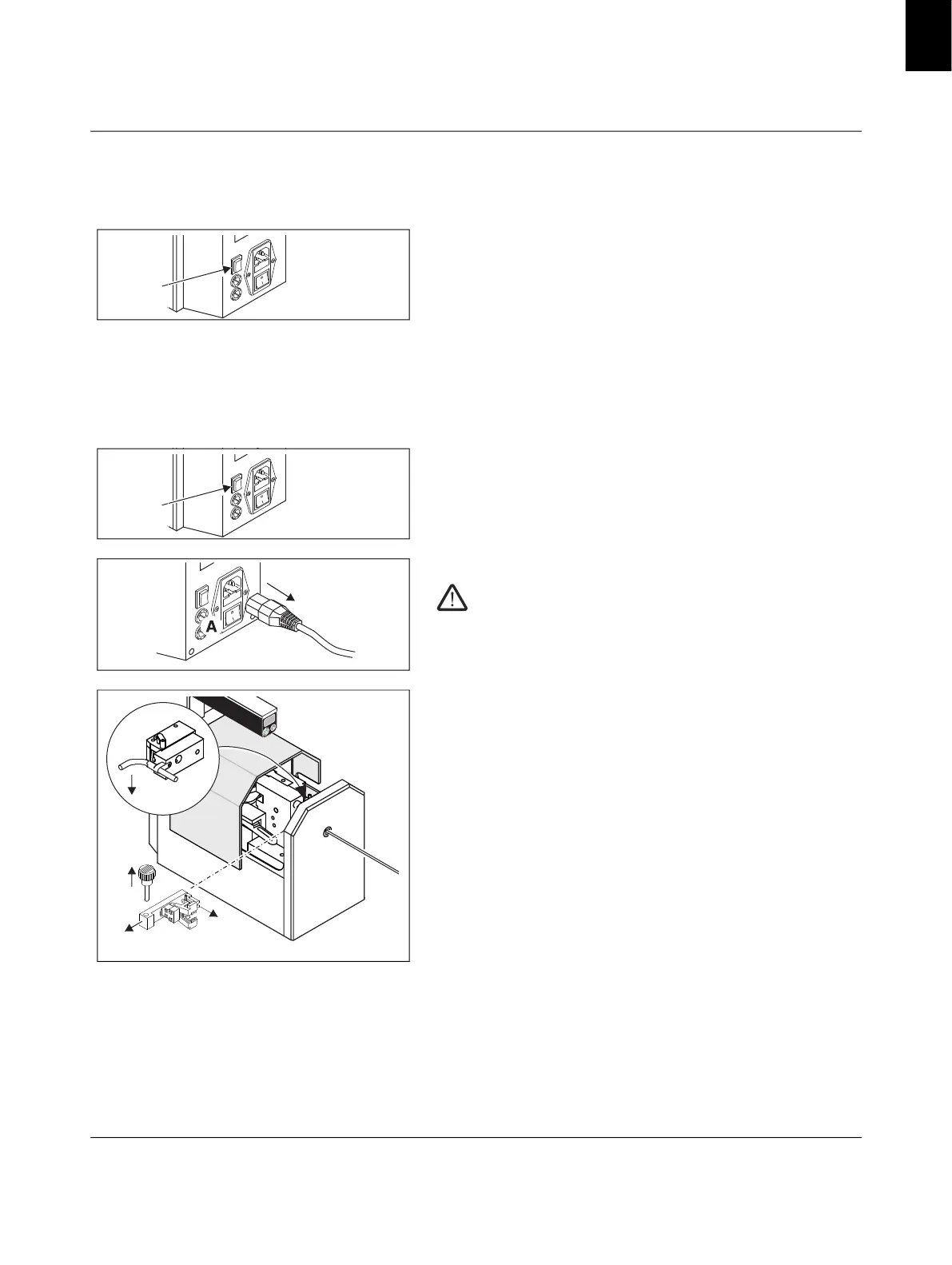 A