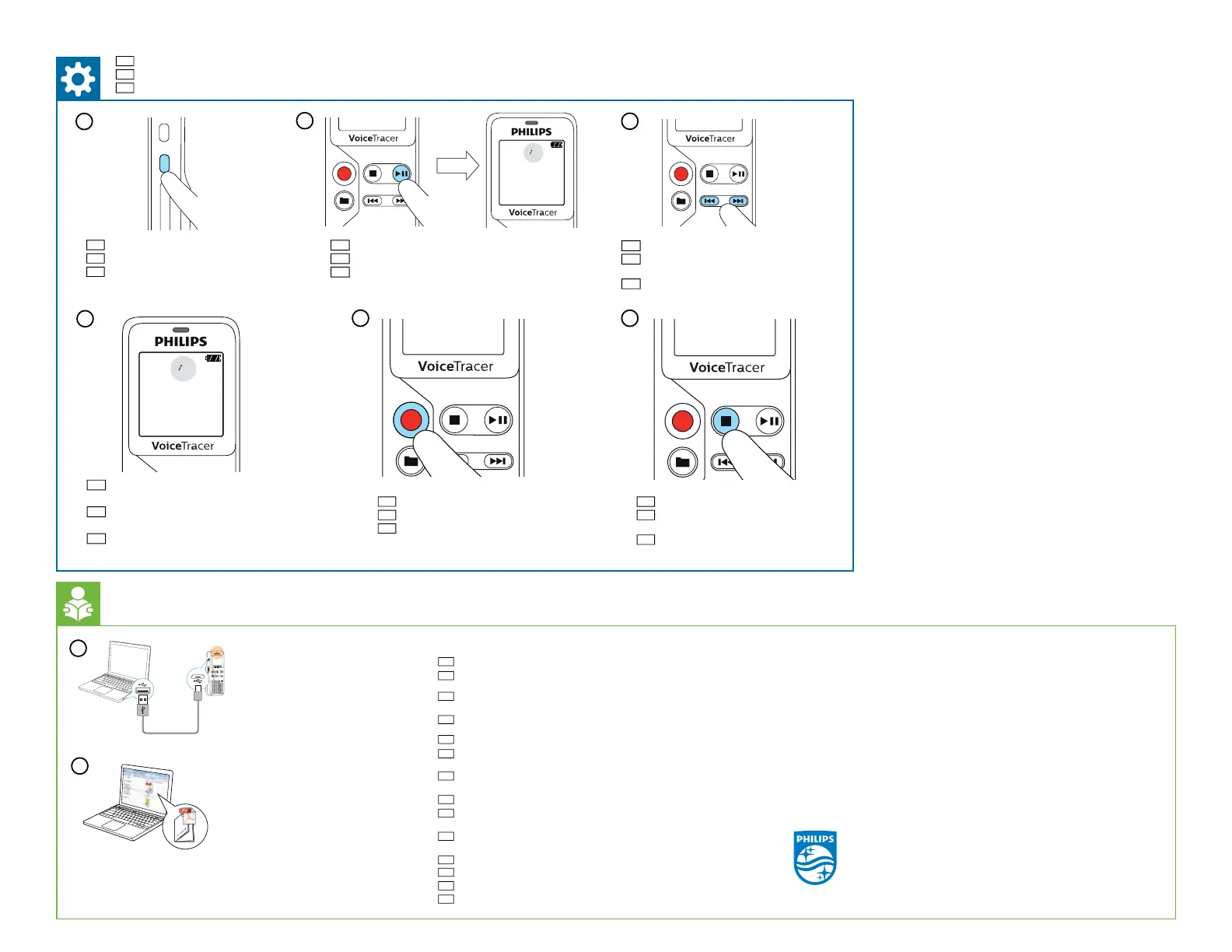 VoiceTracer

PHILIPS

VoiceTracer

VoiceTracer

PHILIPS

VoiceTracer

VoiceTracer

VoiceTracer

PHILIPS