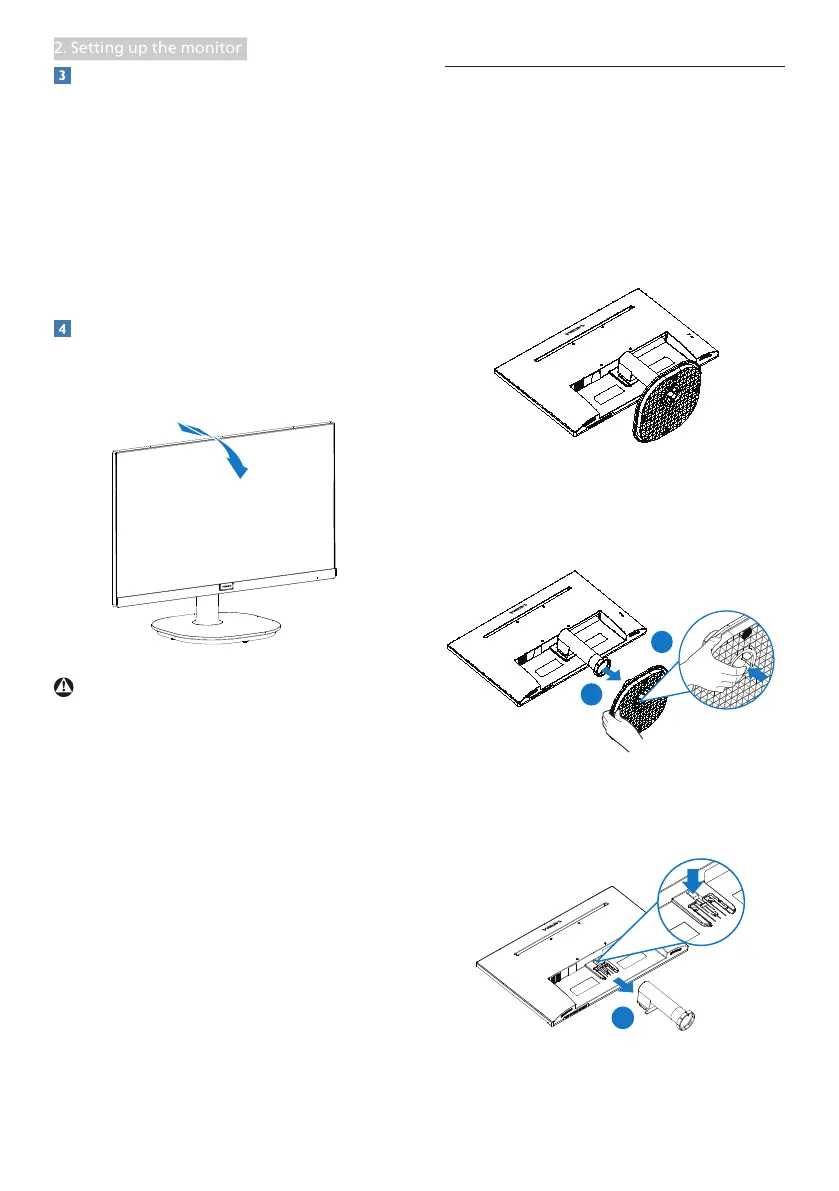 2. Setting up the monitor

3

4