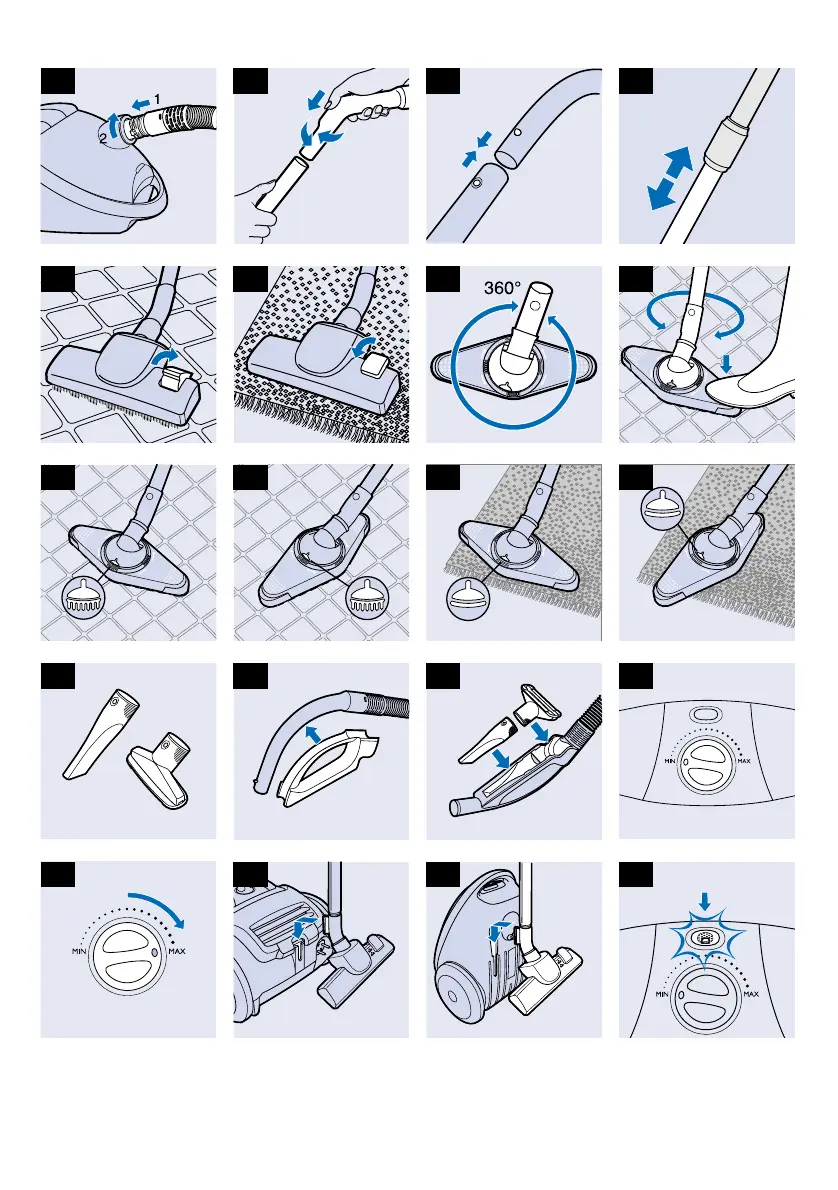 1
2

360°

MIN MAX

MIN MAX

MIN MAX