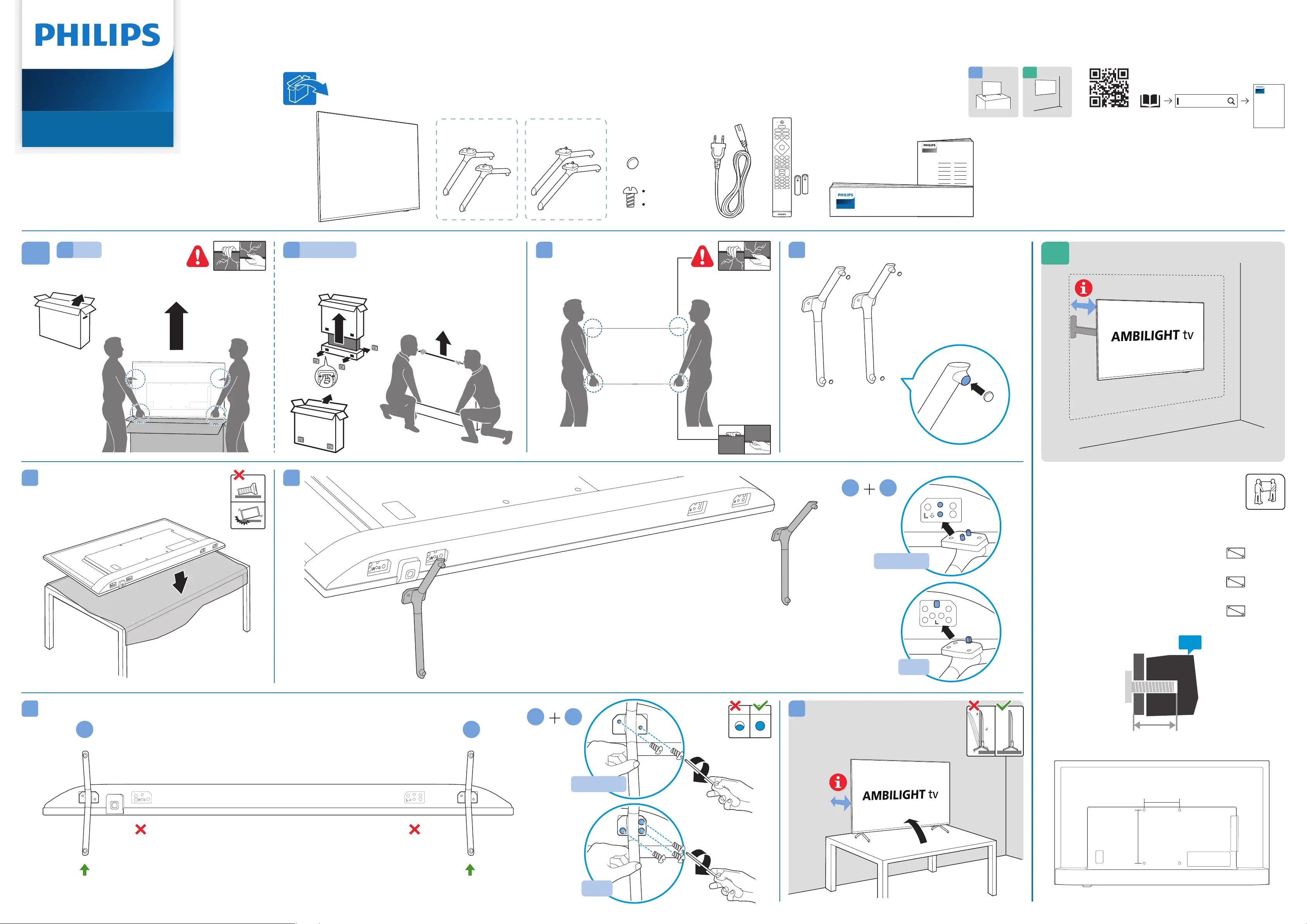 PHILIPS

PHILIPS

PHILIPS

AMBILIGHT tv

AMBILIGHT tv