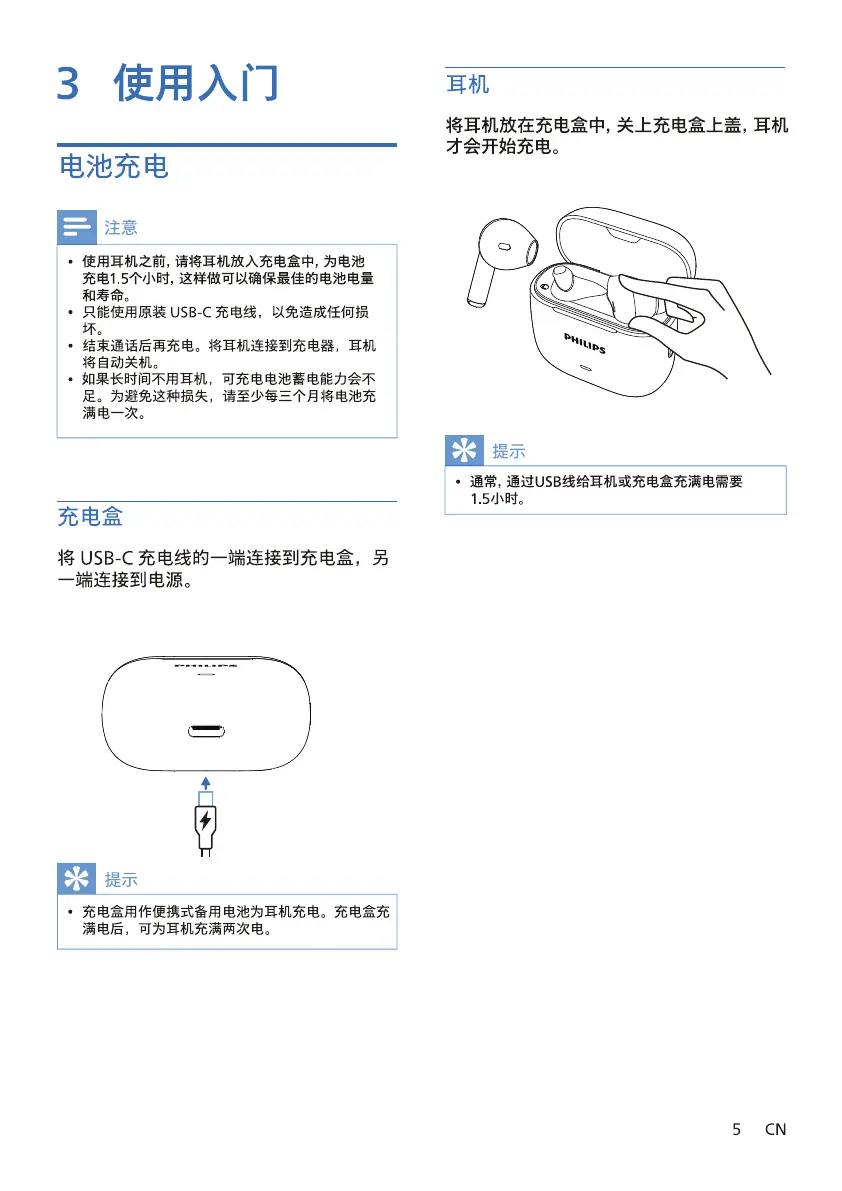 3 使用入门

电池充电

注意

• 使用耳机之前, 请将耳机放入充电盒中, 为电池充电1.5个小时, 这样做可以确保最佳的电池电量和寿命。
• 只能使用原装 USB-C 充电线，以免造成任何损坏。
• 结束通话后再充电。将耳机连接到充电器，耳机将自动关机。
• 如果长时间不用耳机，可充电电池蓄电能力会不足。为避免这种损失，请至少每三个月将电池充满电一次。

充电盒

将 USB-C 充电线的一端连接到充电盒，另一端连接到电源。

PHILIPS

提示

• 充电盒用作便携式备用电池为耳机充电。充电盒充满电后，可为耳机充满两次电。

耳机

将耳机放在充电盒中, 关上充电盒上盖, 耳机才会开始充电。

PHILIPS

提示

• 通常, 通过USB线给耳机或充电盒充满电需要1.5小时。

5 CN