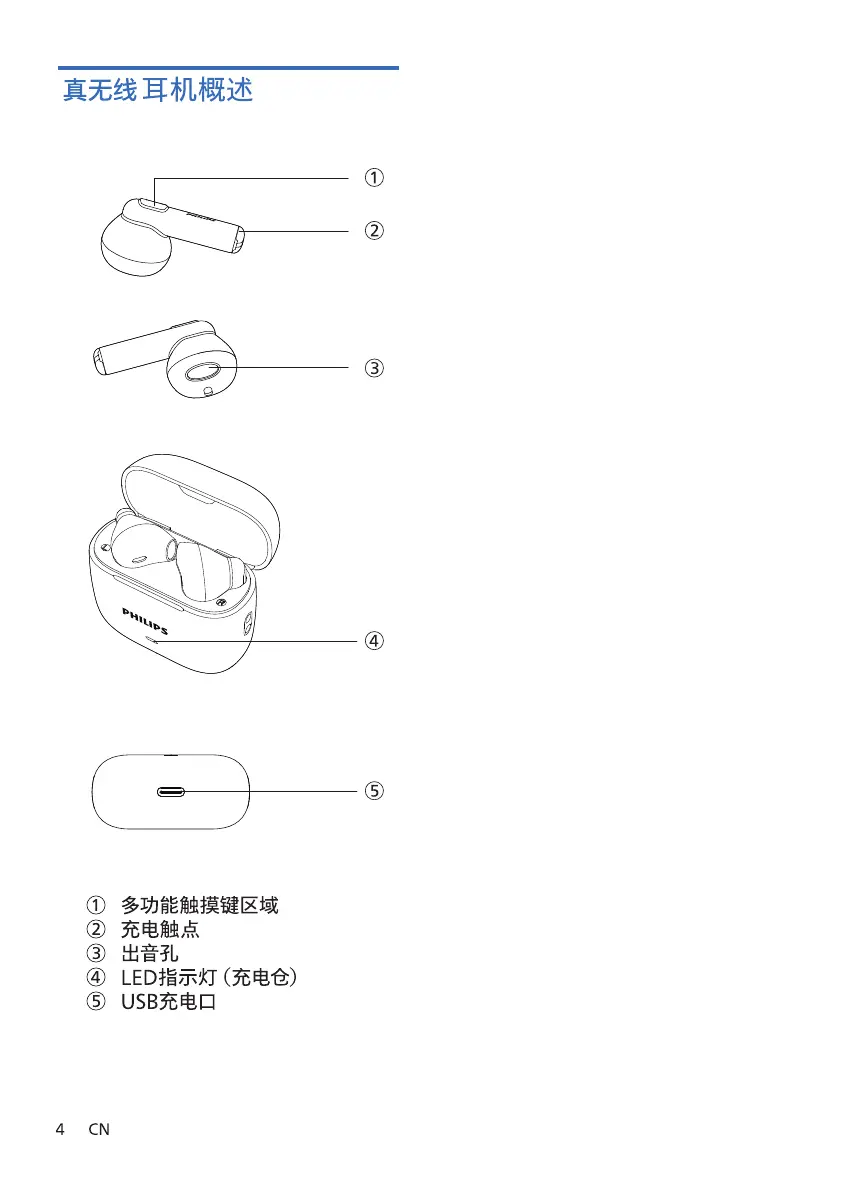 真无线耳机概述

①
②
③
PHILIPS
④
⑤

① 多功能触摸键区域
② 充电触点
③ 出音孔
④ LED指示灯（充电仓）
⑤ USB充电口

4 CN