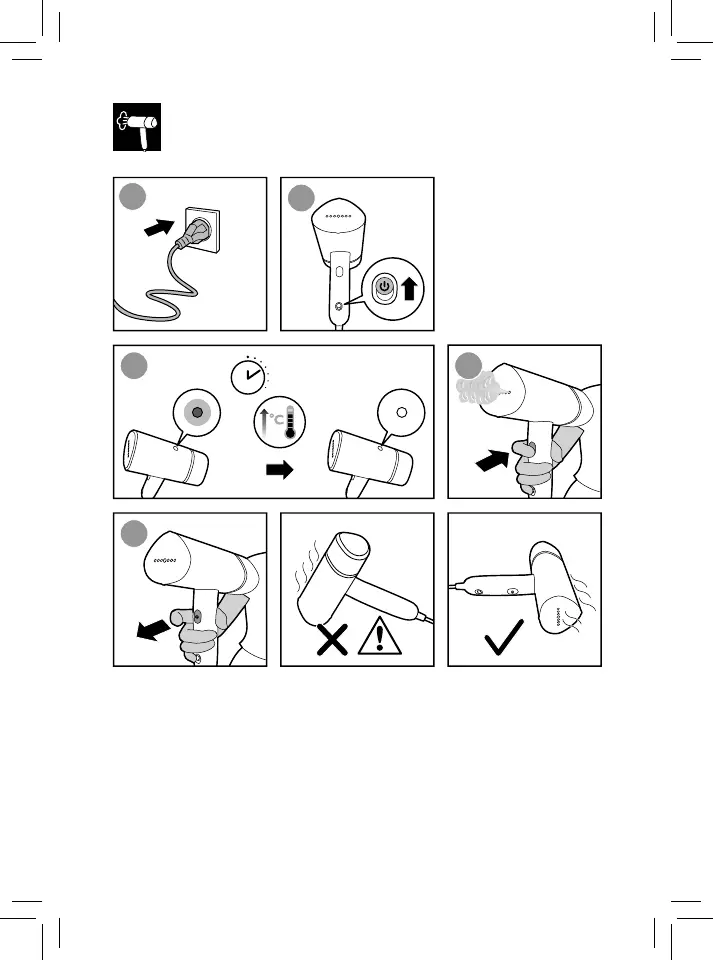 °C