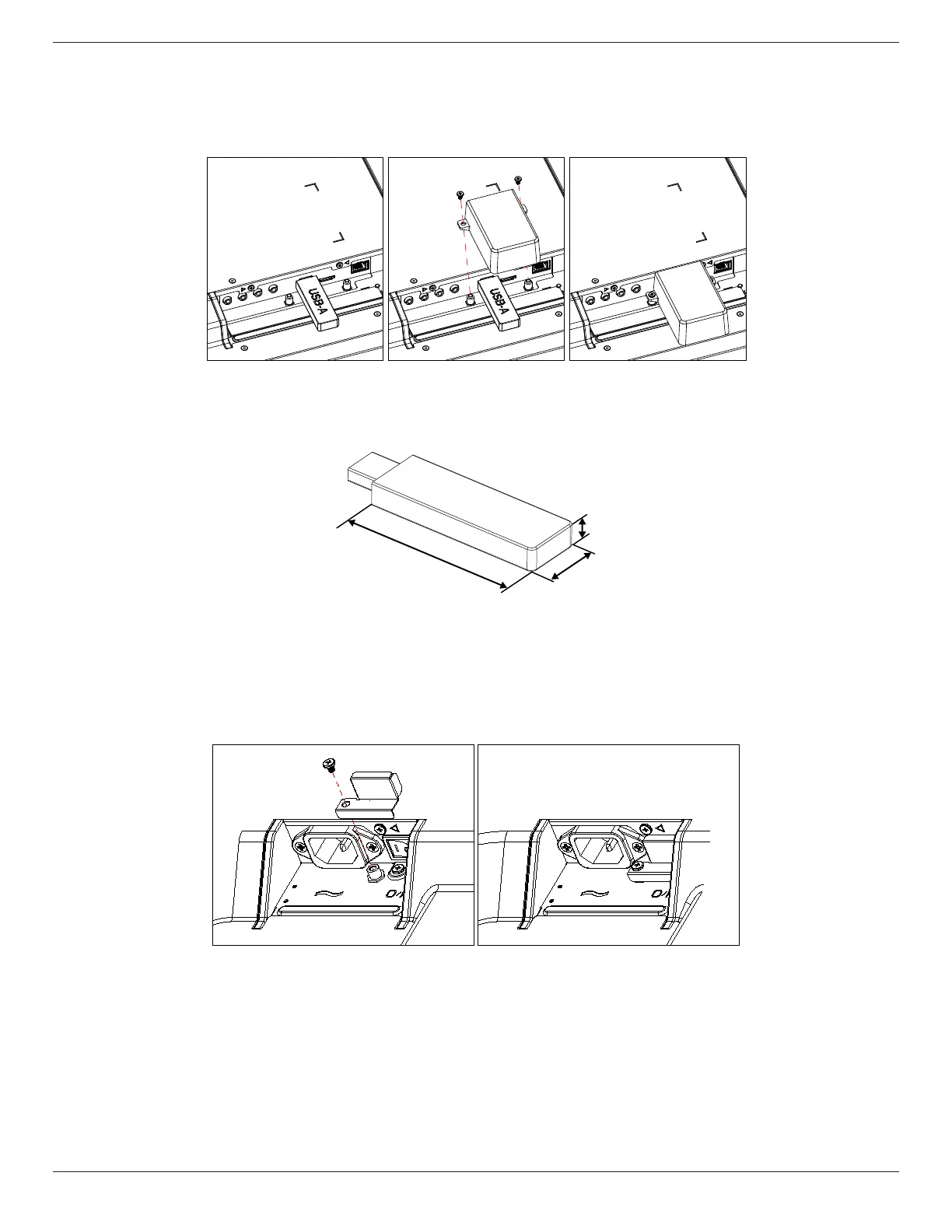 USB-A

USB-A