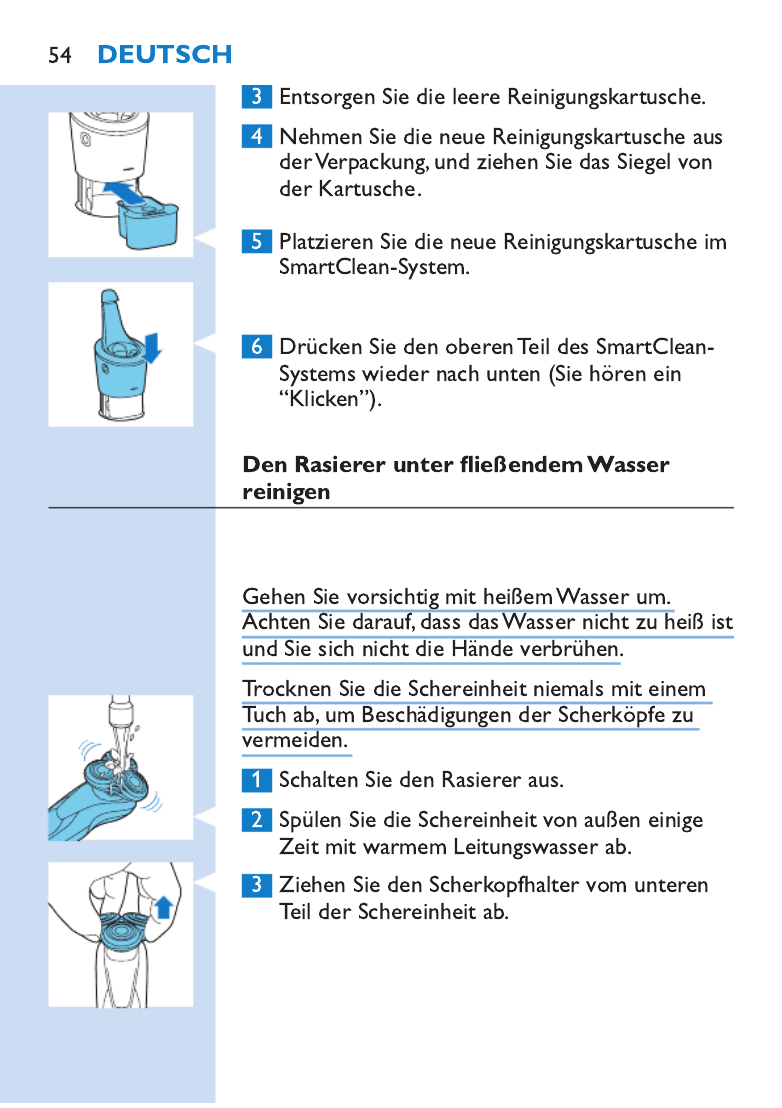 54 DEUTSCH

3 Entsorgen Sie die leere Reinigungskartusche.

4 Nehmen Sie die neue Reinigungskartusche aus der Verpackung, und ziehen Sie das Siegel von der Kartusche.

5 Platzieren Sie die neue Reinigungskartusche im SmartClean-System.

6 Drücken Sie den oberen Teil des SmartClean-Systems wieder nach unten (Sie hören ein “Klicken”).

Den Rasierer unter fließendem Wasser reinigen

Gehen Sie vorsichtig mit heißem Wasser um. Achten Sie darauf, dass das Wasser nicht zu heiß ist und Sie sich nicht die Hände verbrühen.

Trocknen Sie die Schereinheit niemals mit einem Tuch ab, um Beschädigungen der Scherköpfe zu vermeiden.

1 Schalten Sie den Rasierer aus.

2 Spülen Sie die Schereinheit von außen einige Zeit mit warmem Leitungswasser ab.

3 Ziehen Sie den Scherkopfhalter vom unteren Teil der Schereinheit ab.