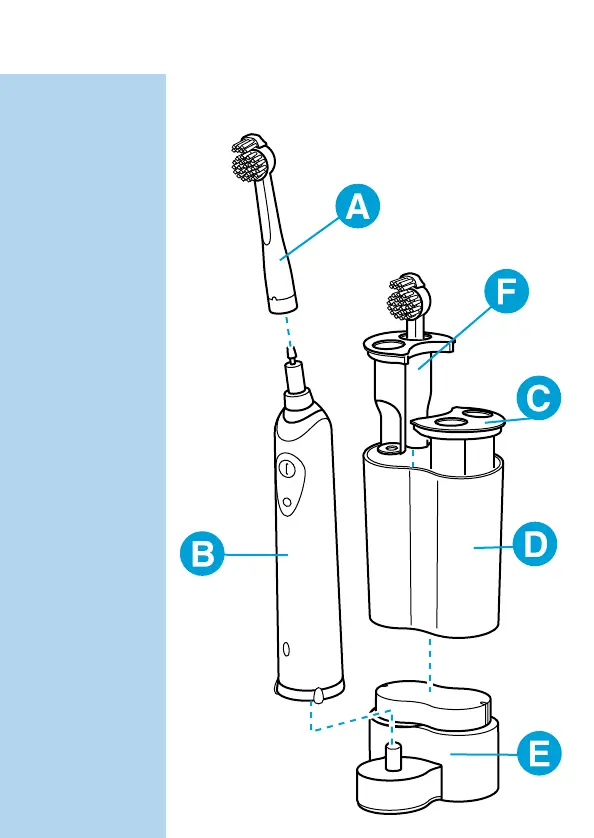 A
F
C
B
D
E