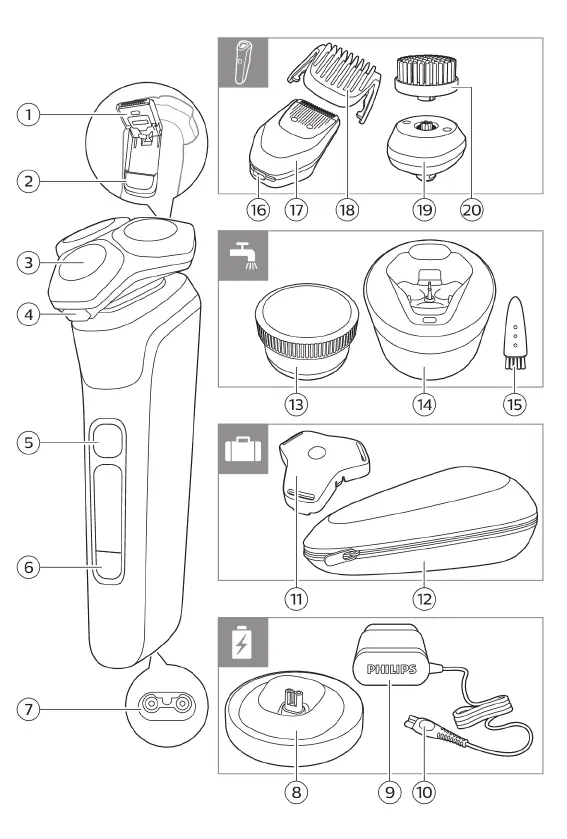 1
2
3
4
5
6
7
16
17
18
19
20
13
14
15
11
12
PHILIPS
8
9
10