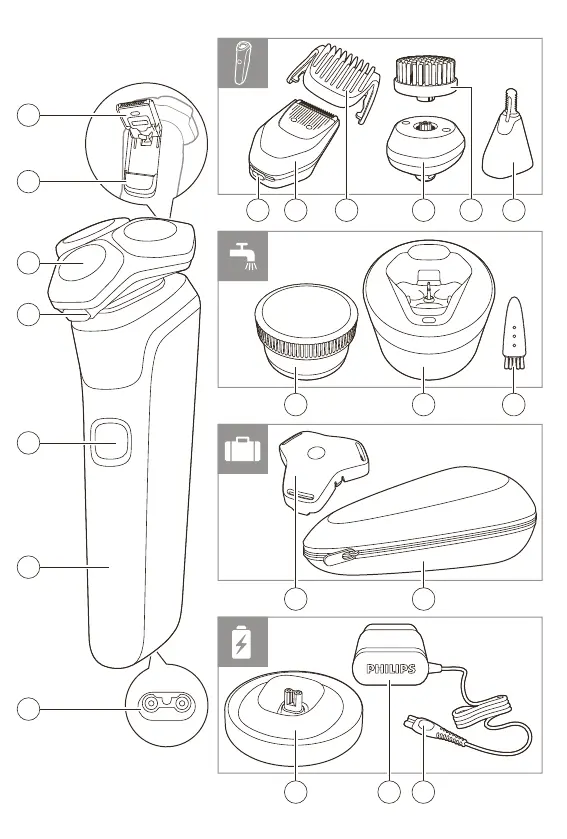 PHILIPS