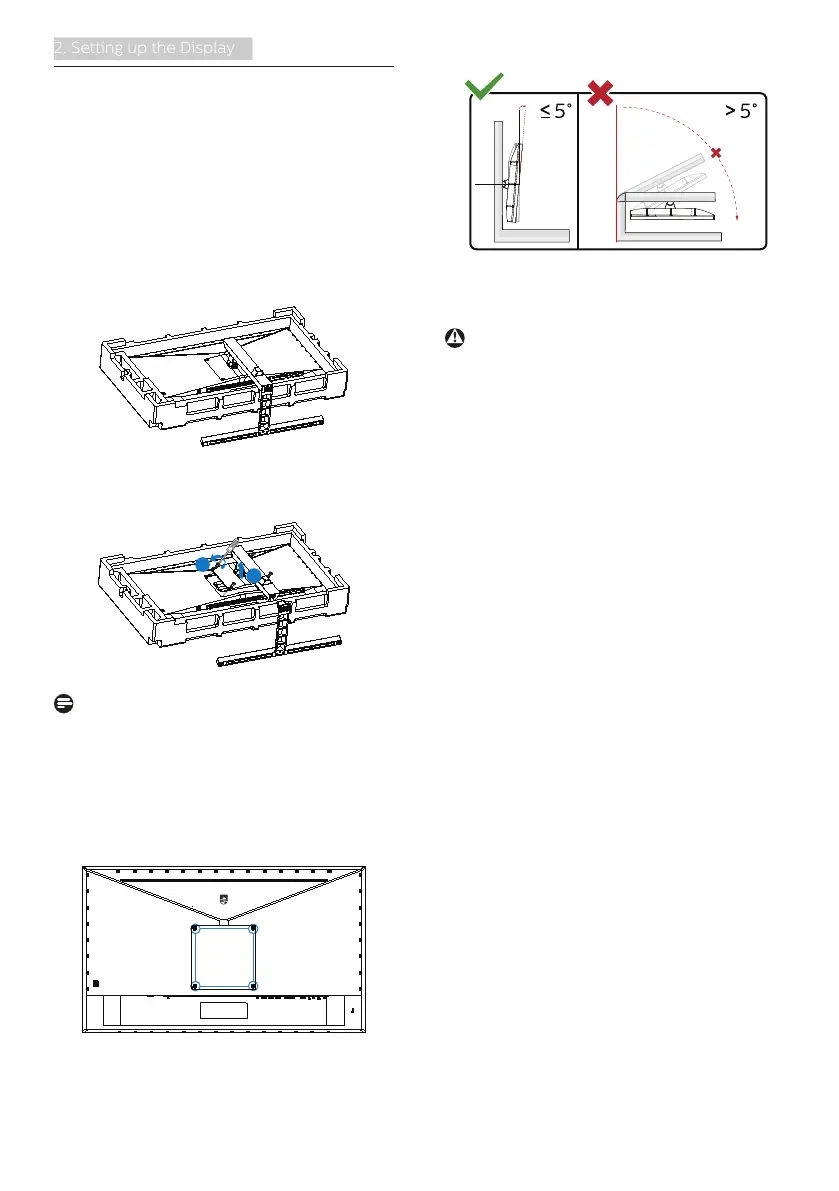 2. Setting up the Display

≤ 5°

> 5°