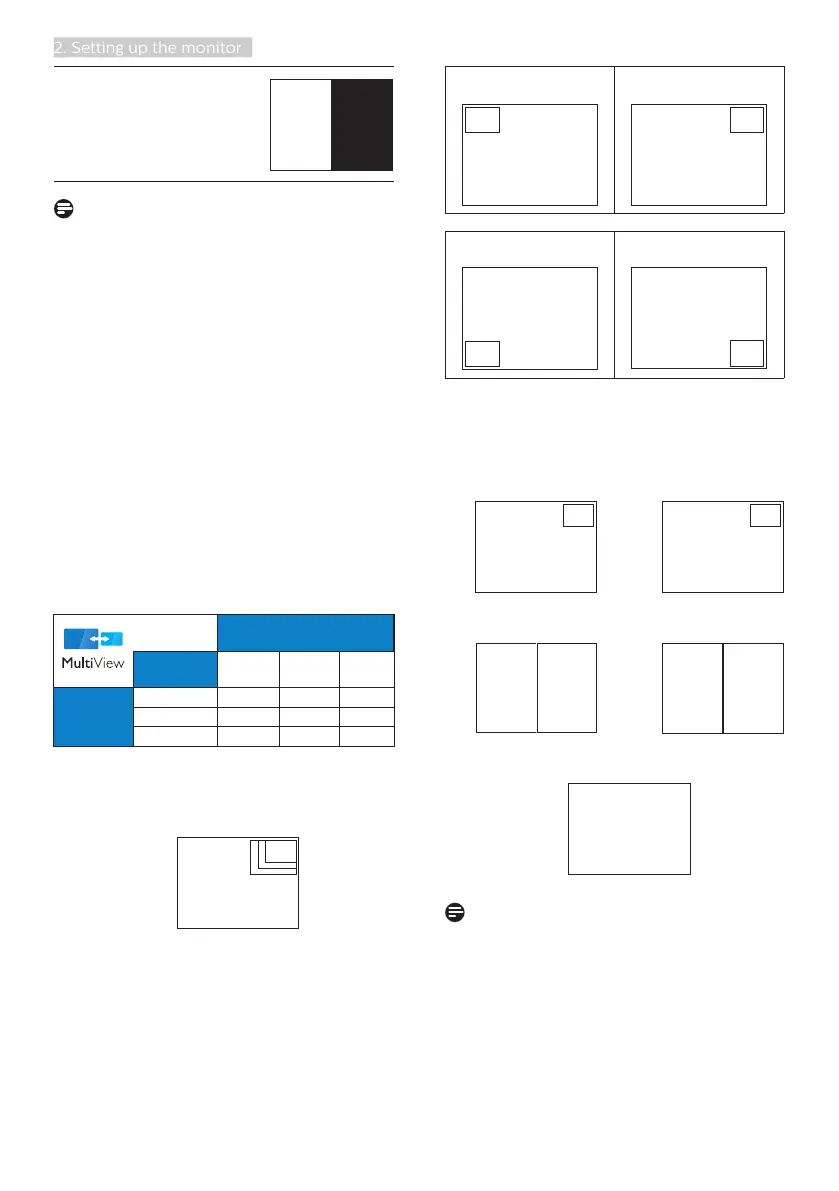 2. Setting up the monitor

MultiView