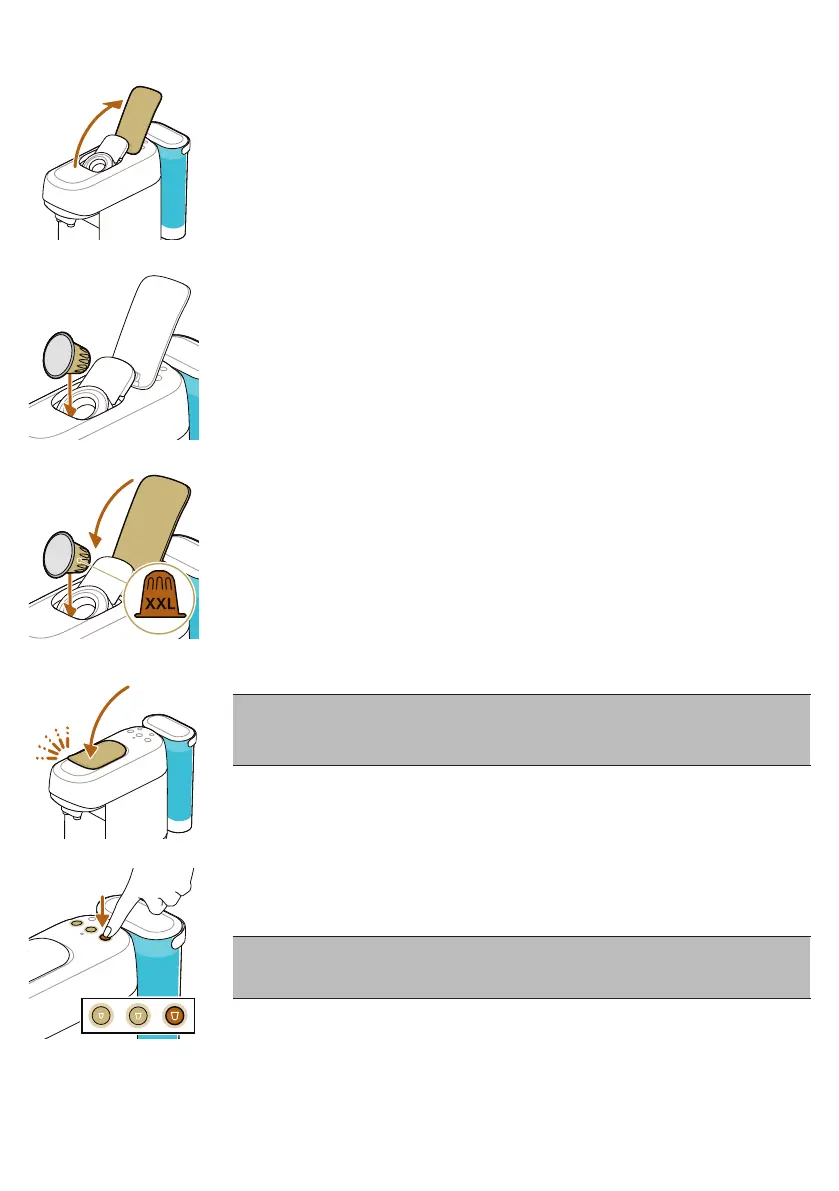 XXL