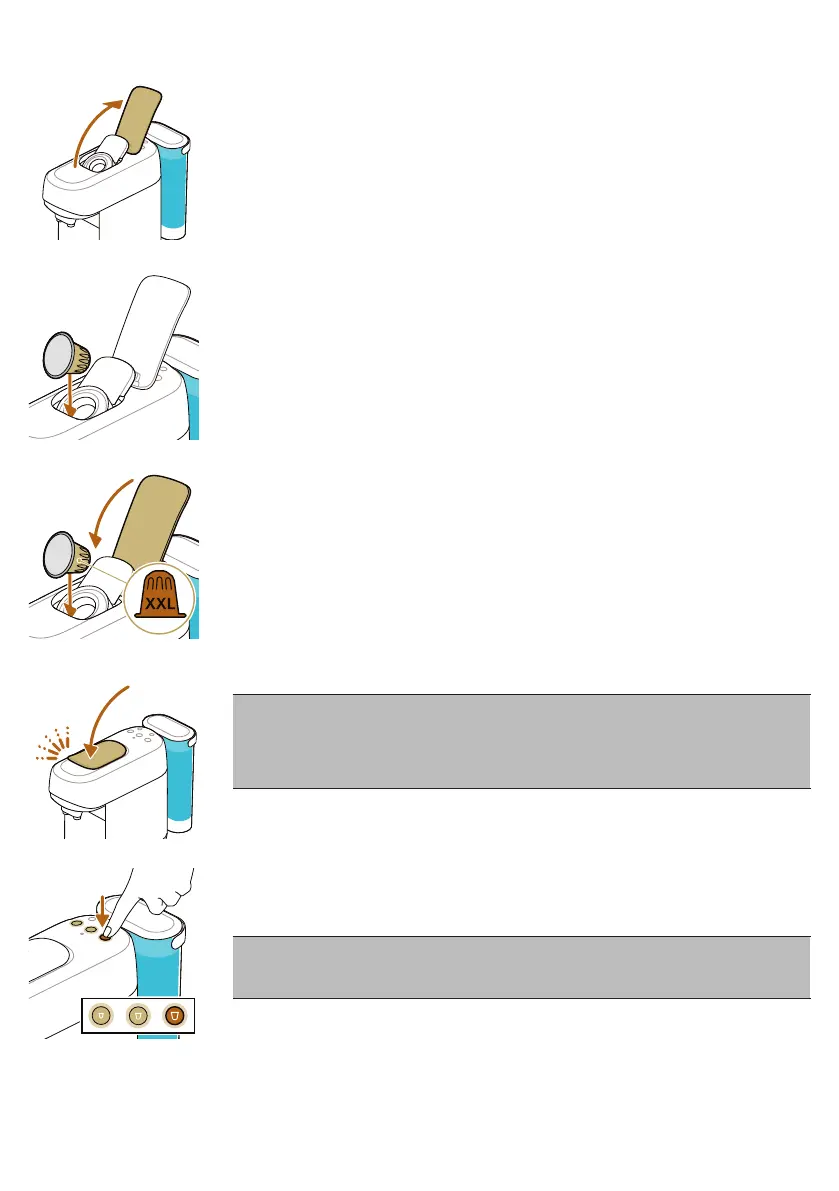 XXL