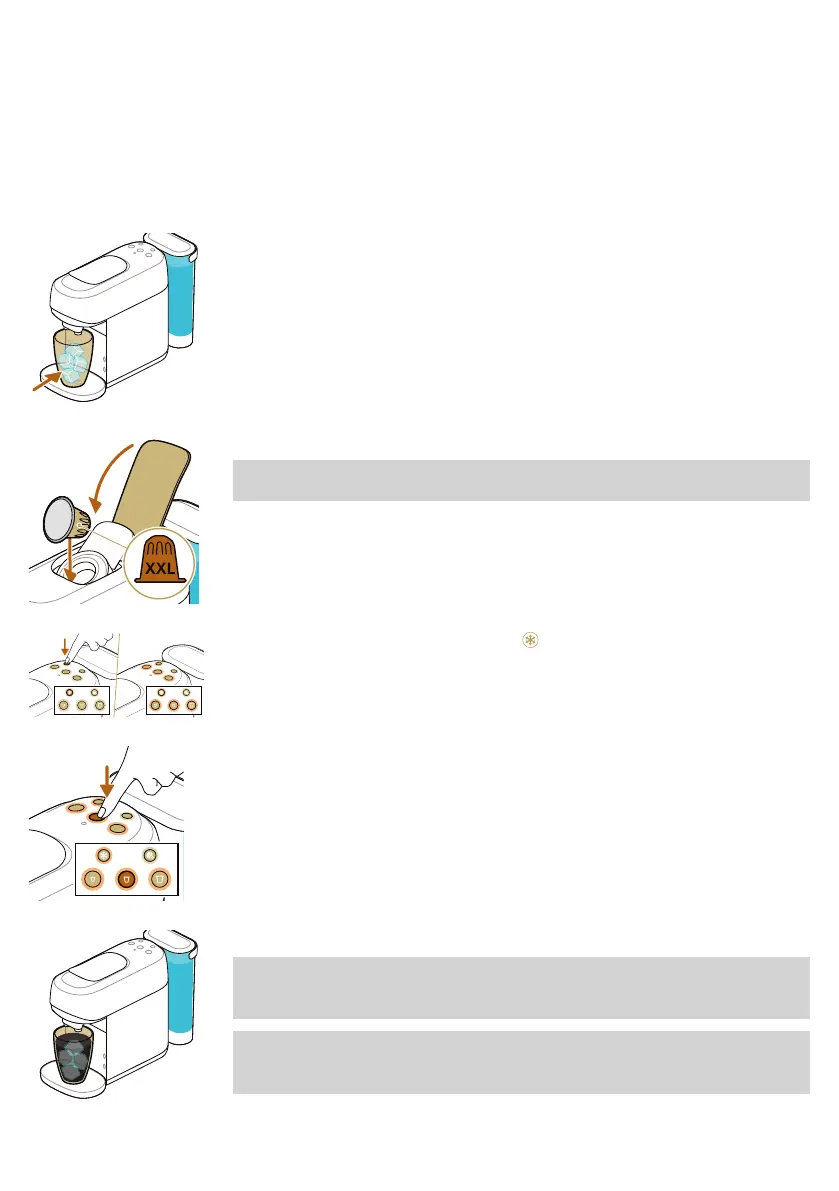 XXL