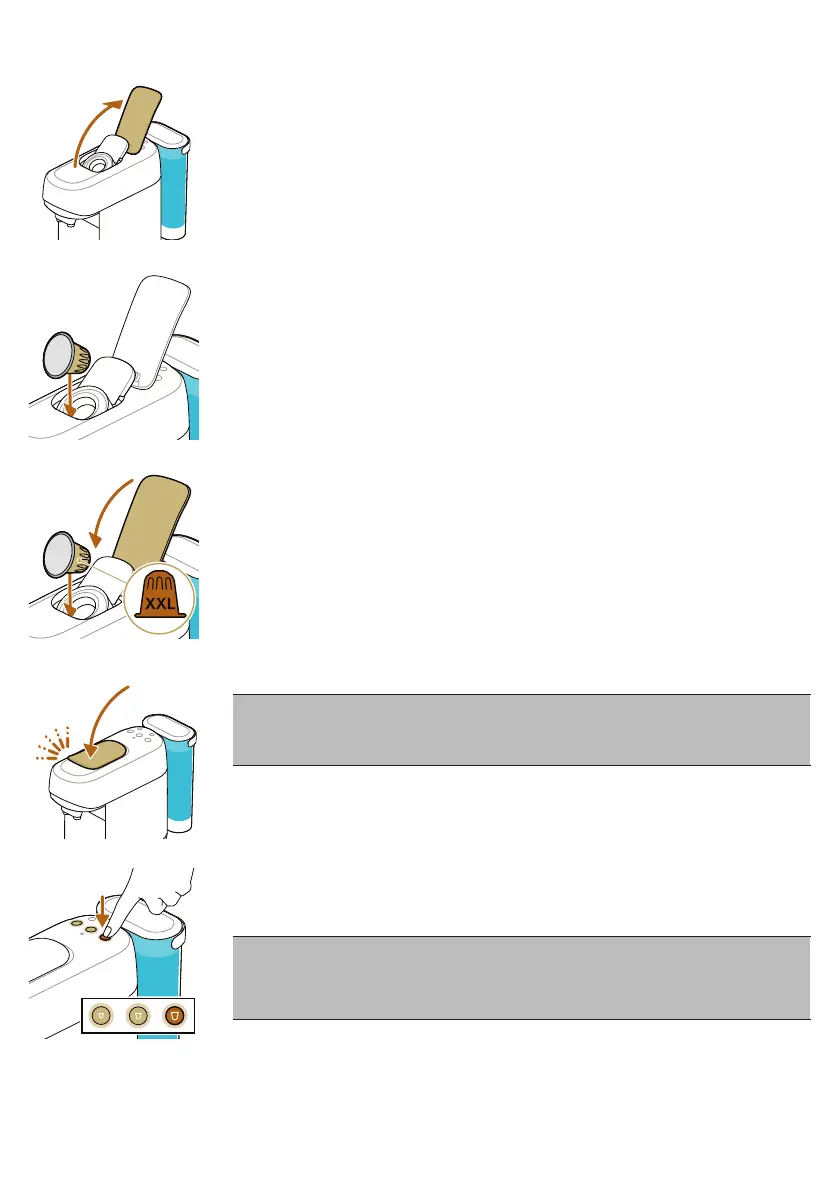 XXL