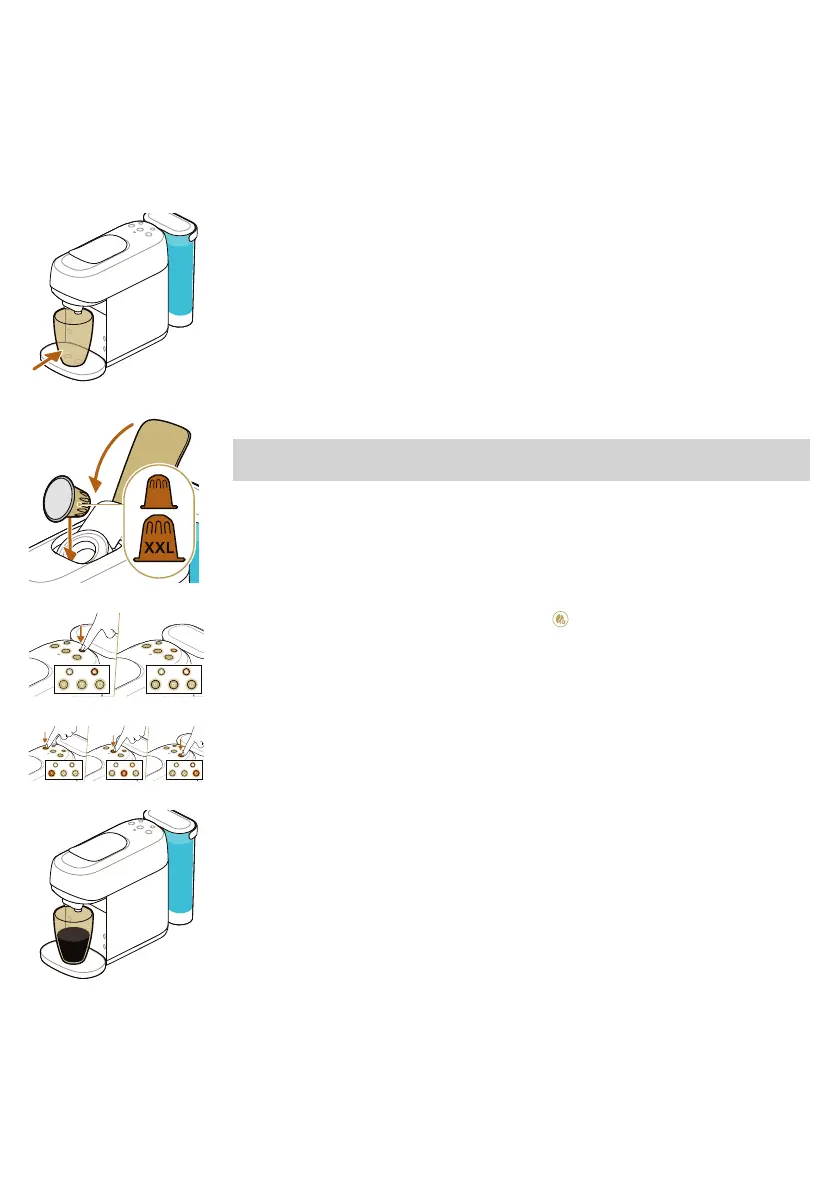 XXL