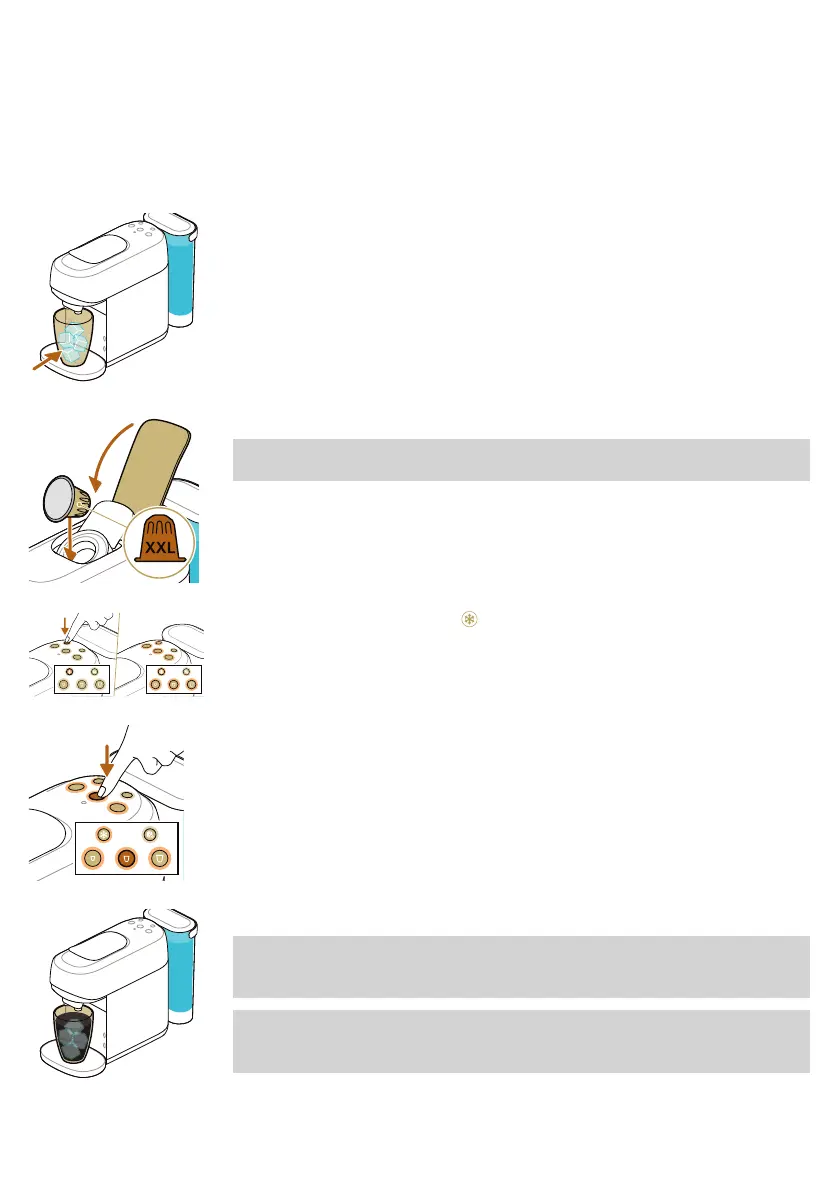 XXL