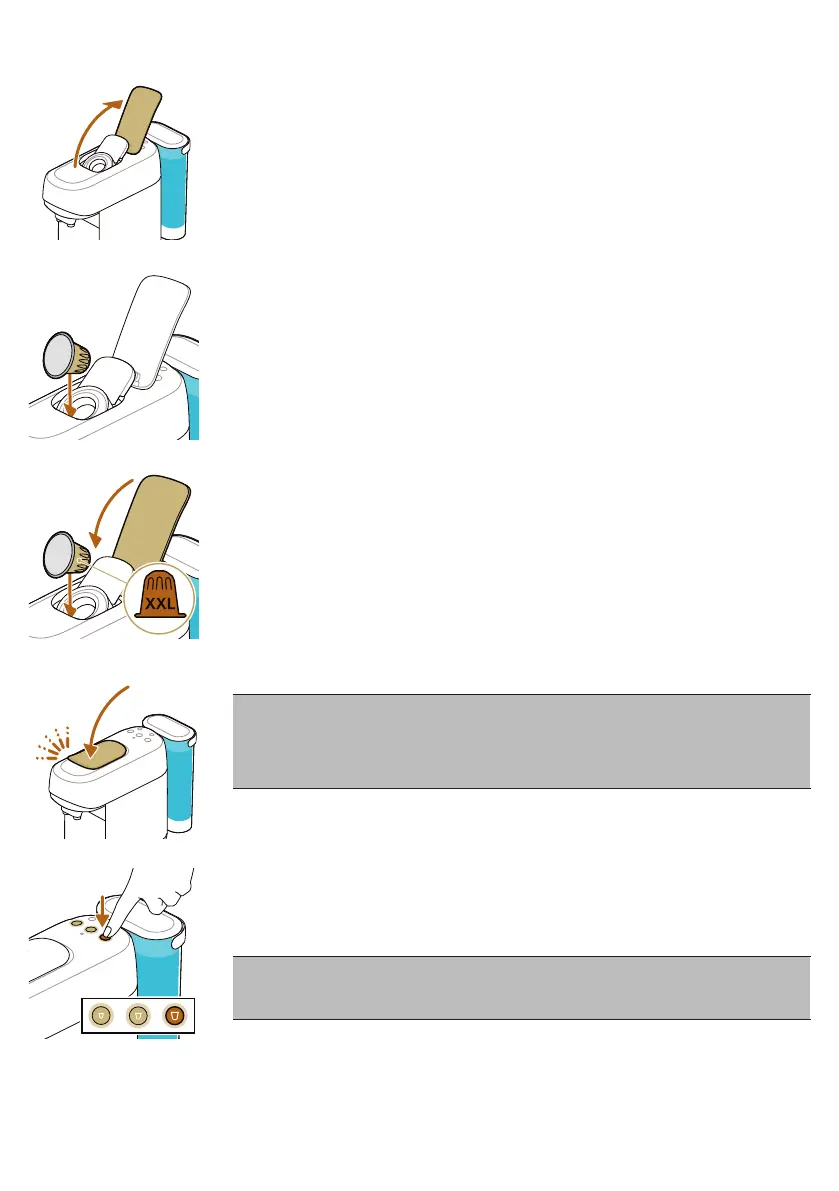 XXL