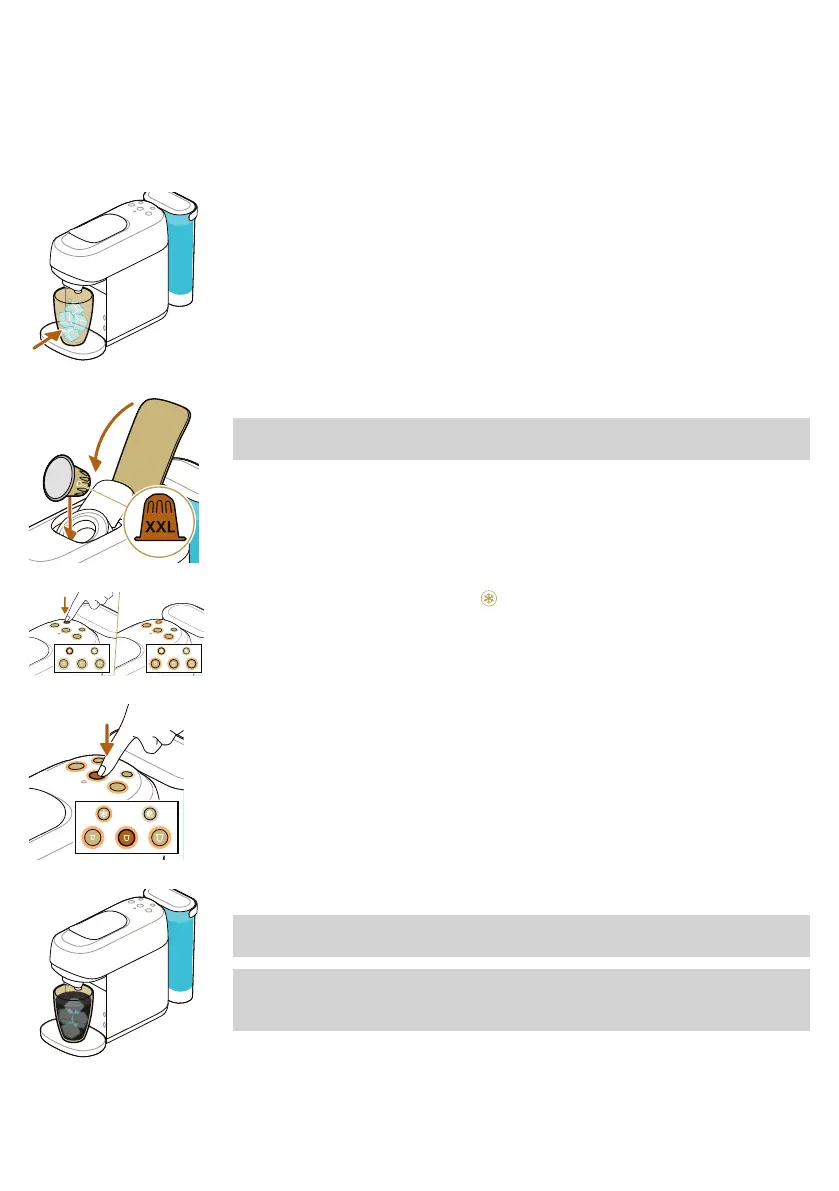 XXL