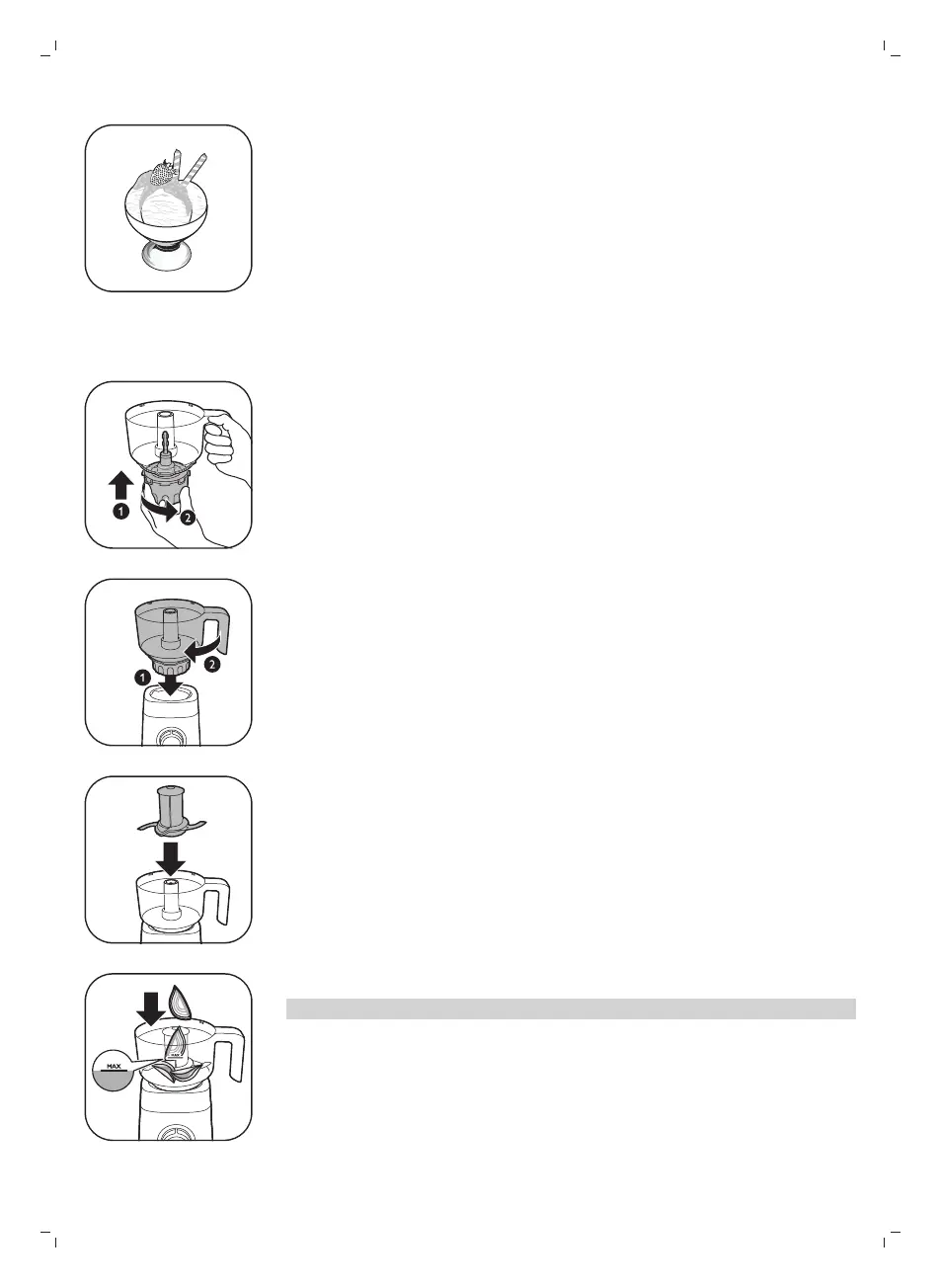 1
2
1
2
MAX
MAX