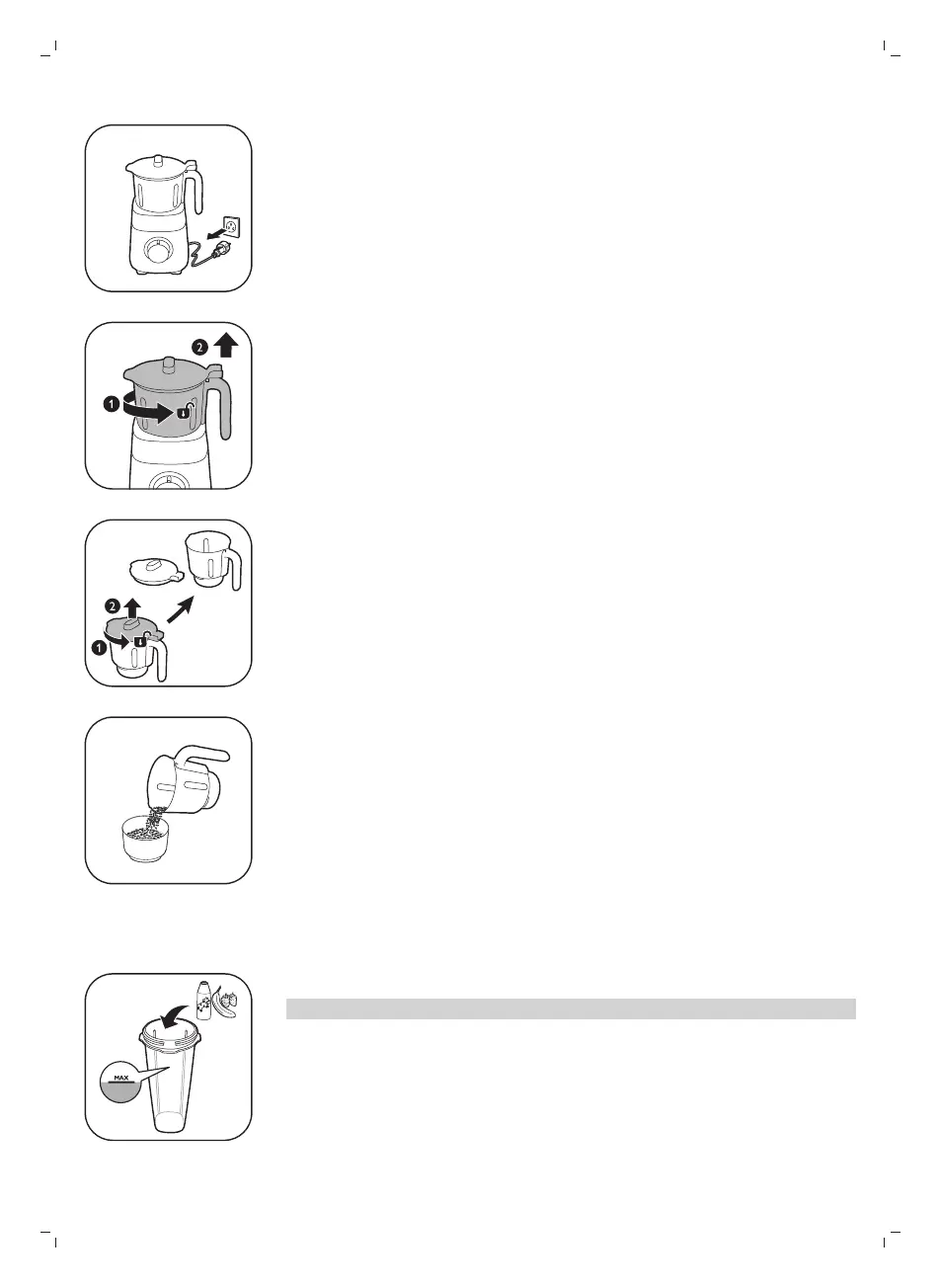 2
1
2
1
MAX