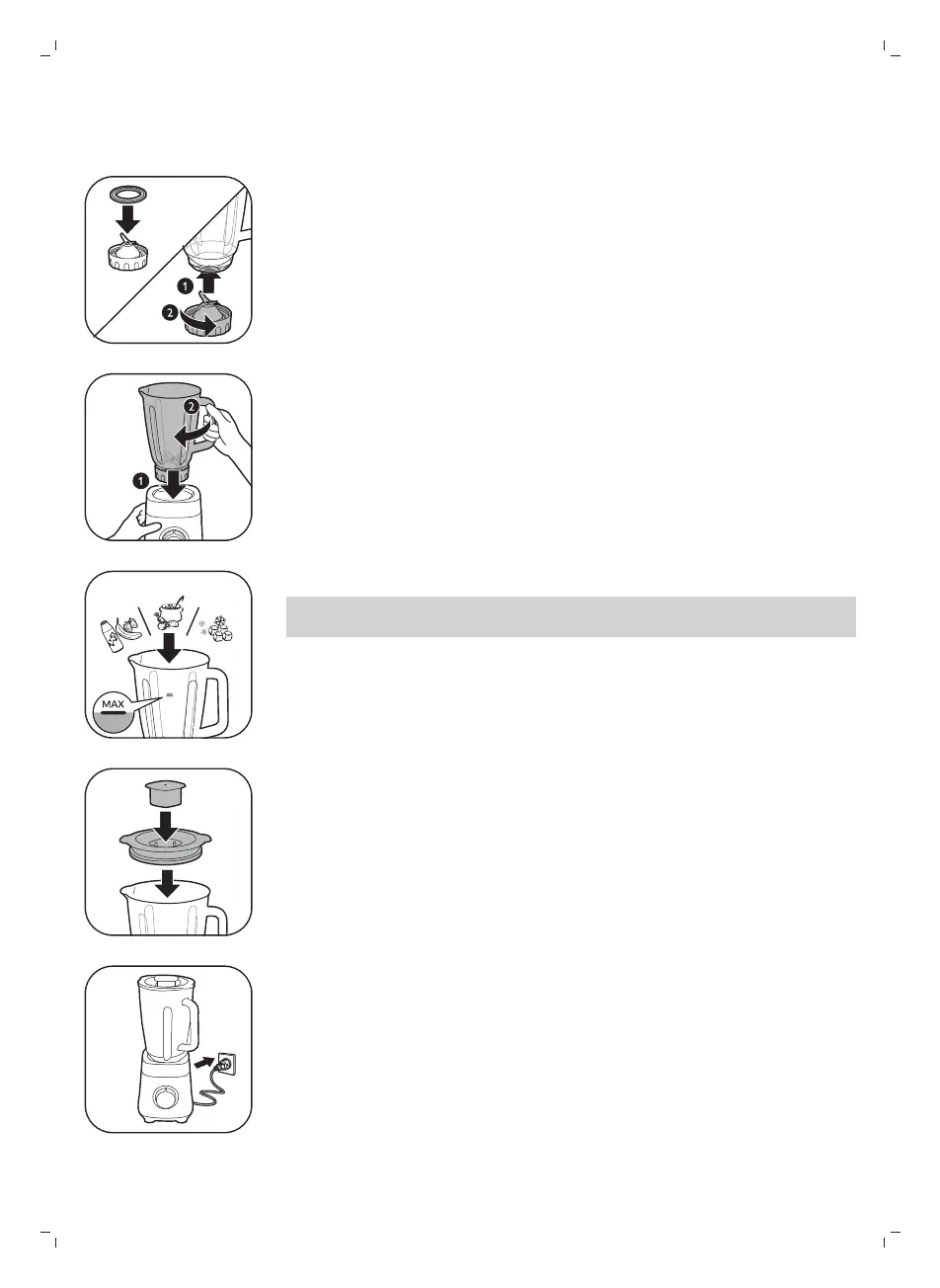 1
2

2
1

MAX