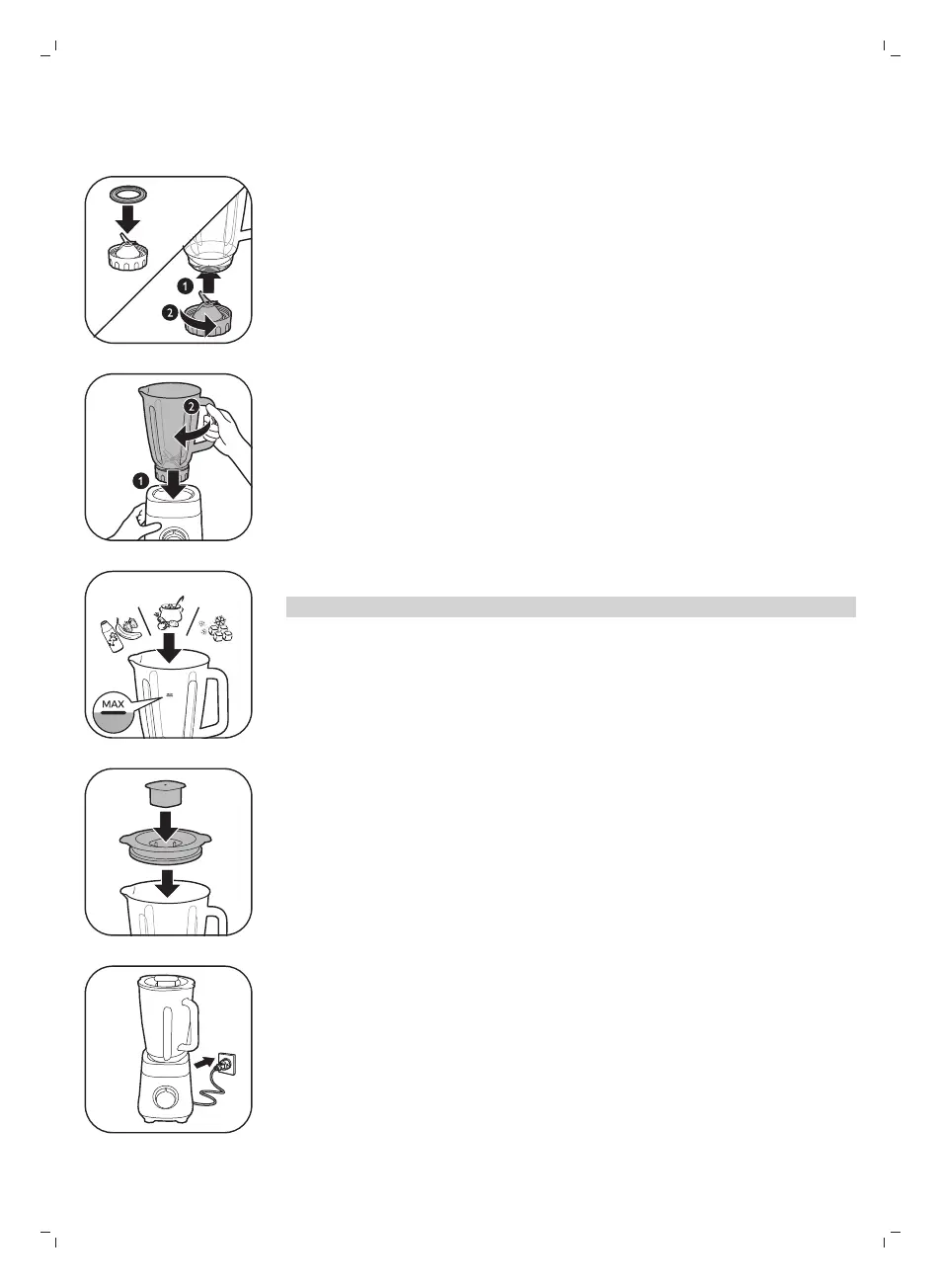 1
2

2
1

MAX