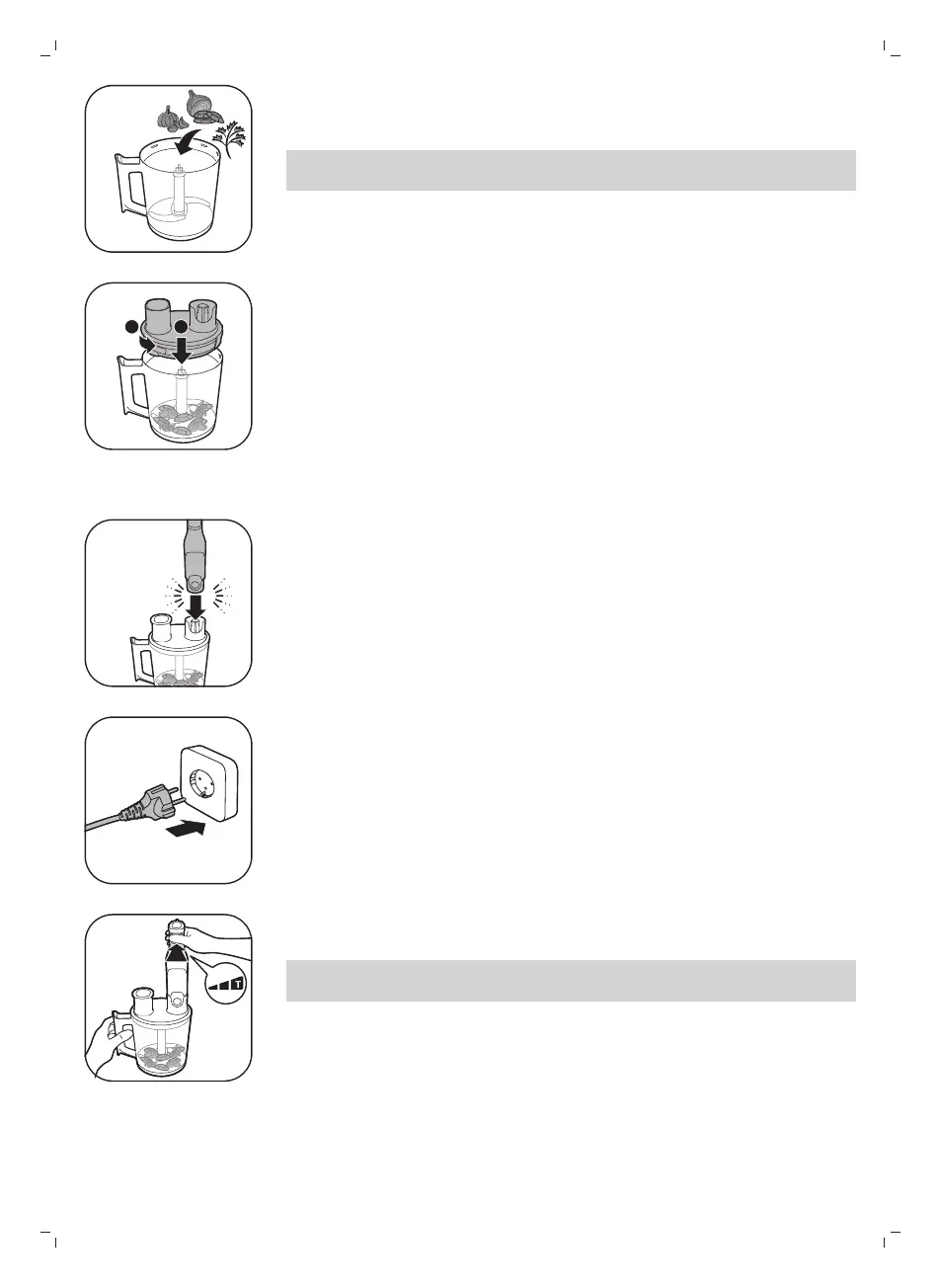 T