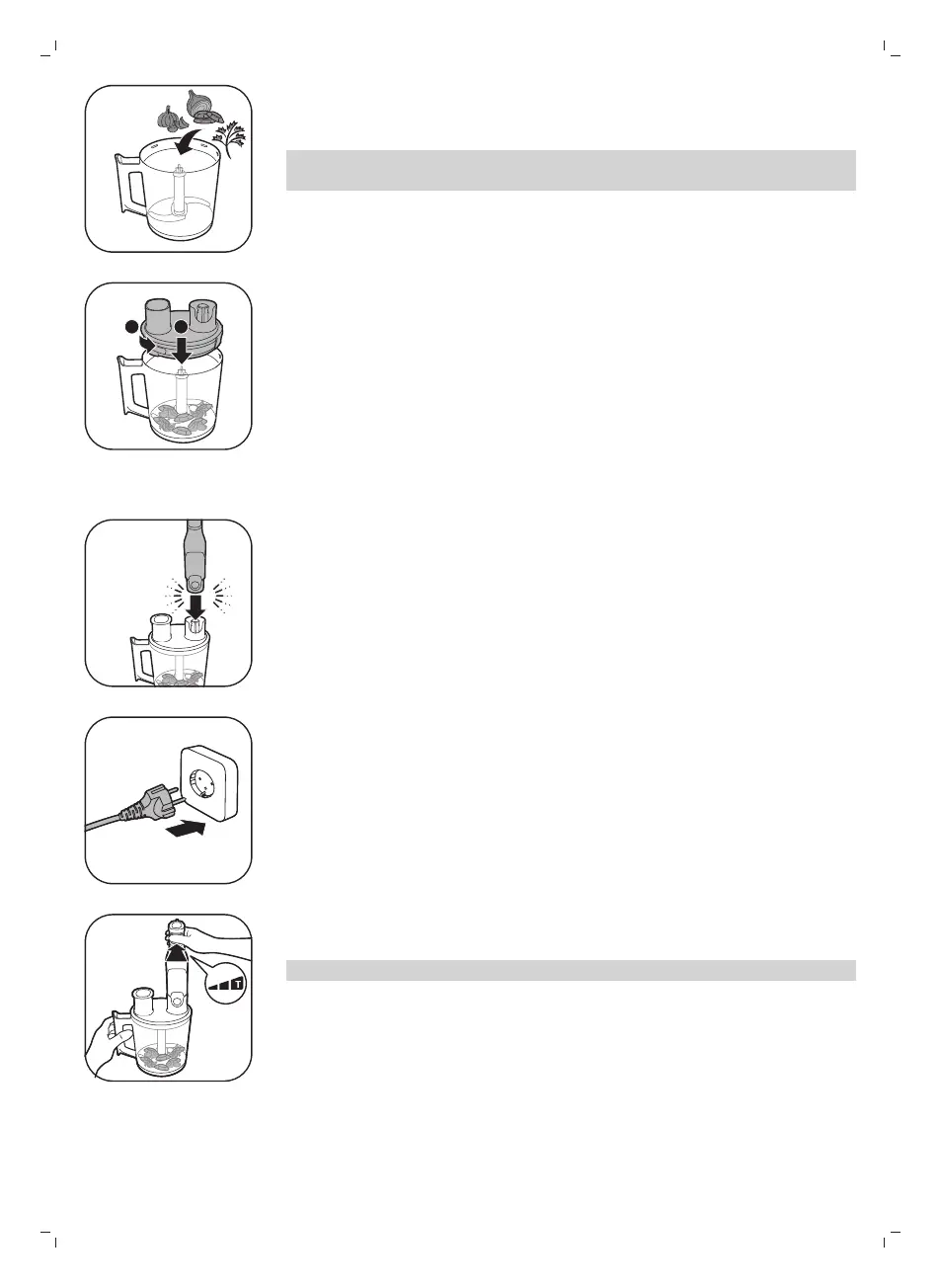 T