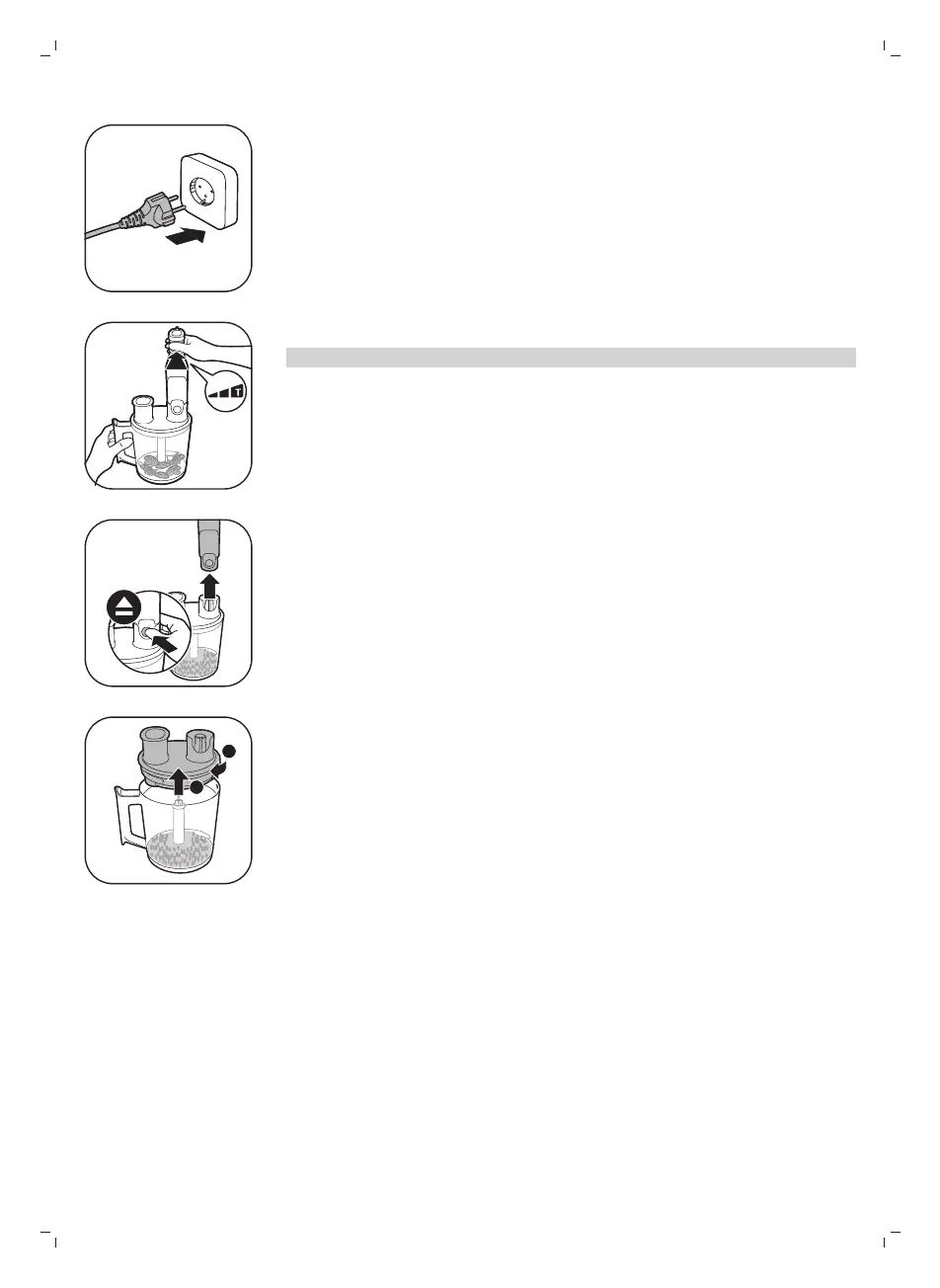 T