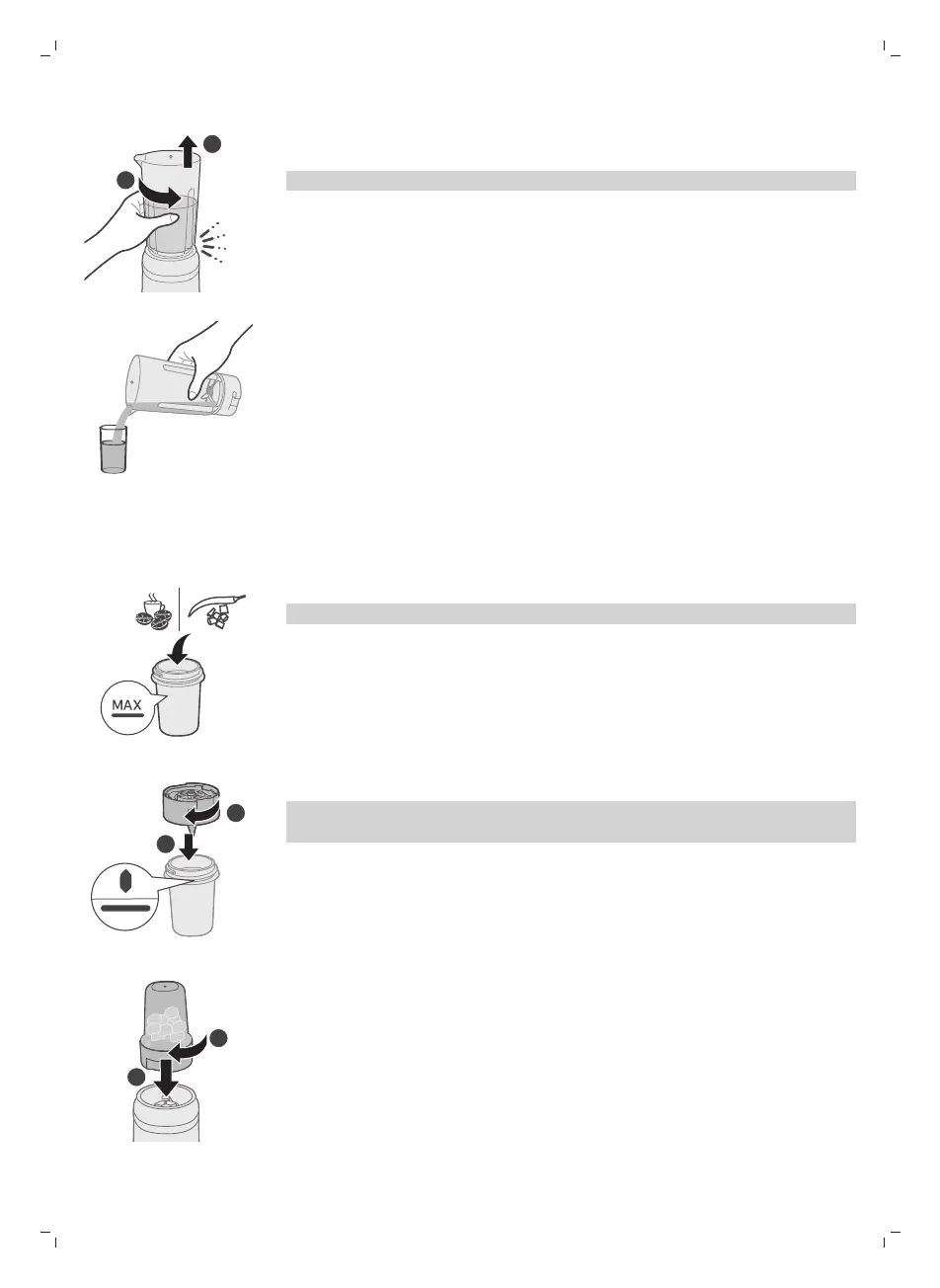 MAX