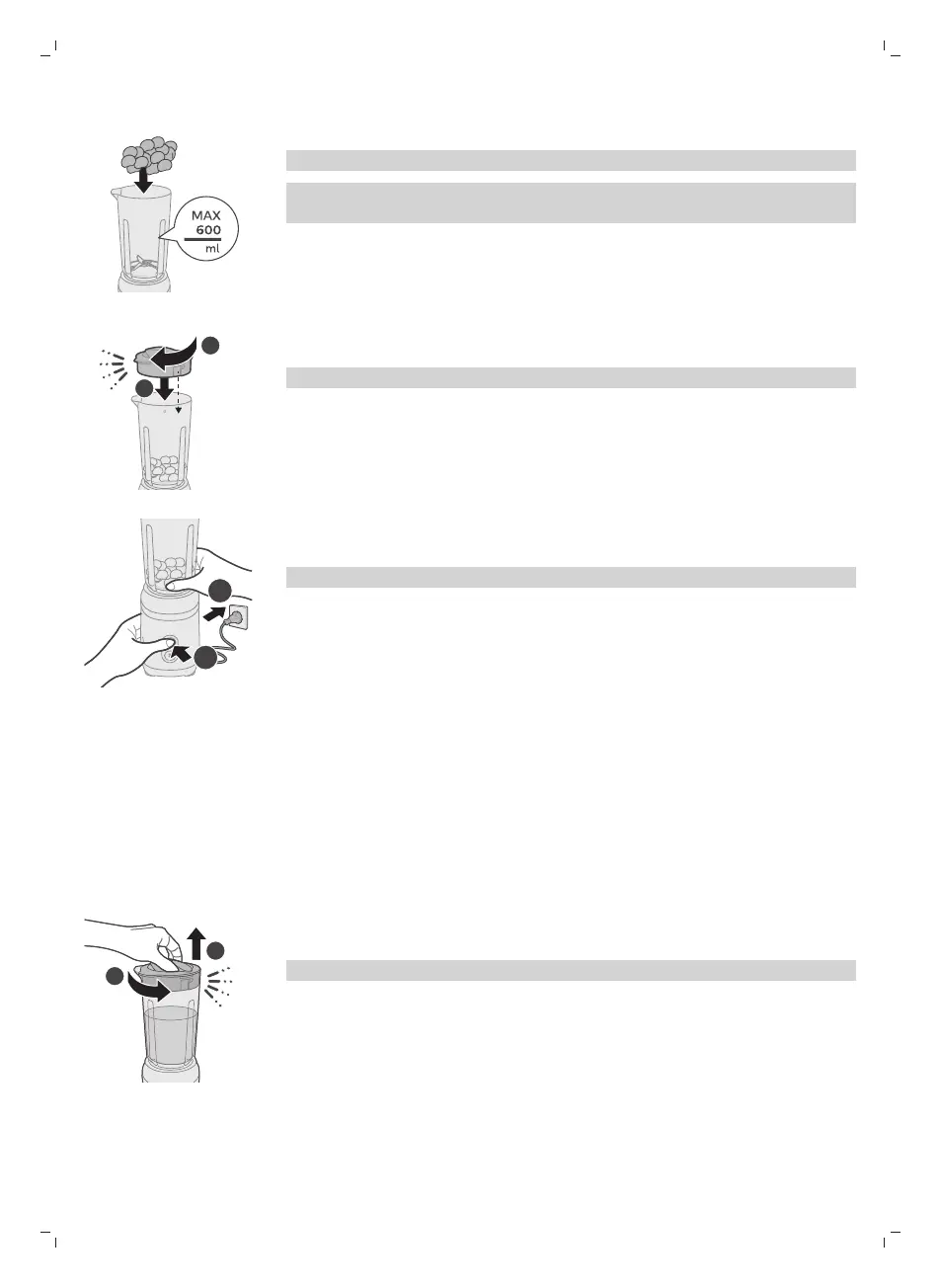 MAX
600
ml