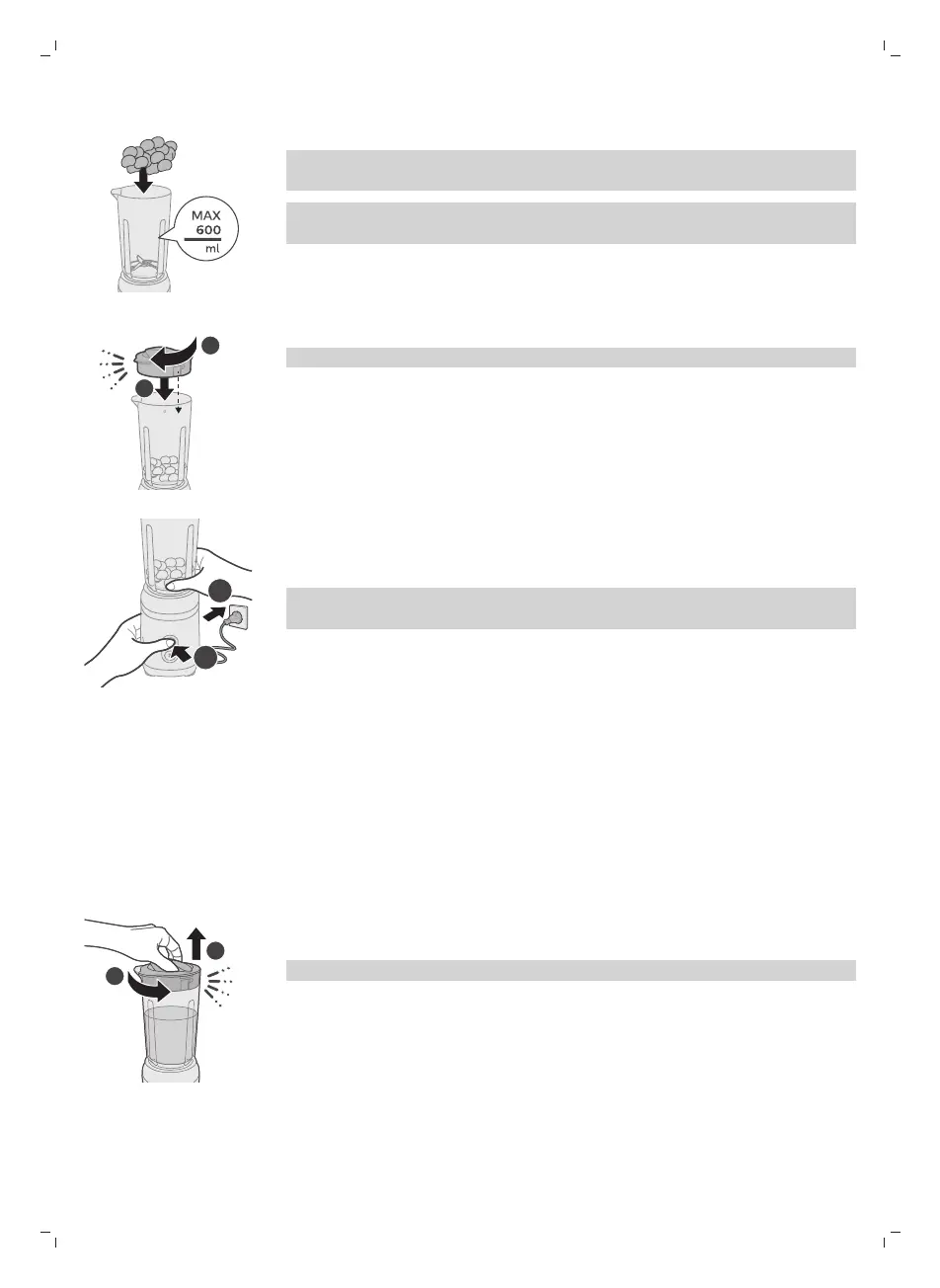 MAX
600
ml