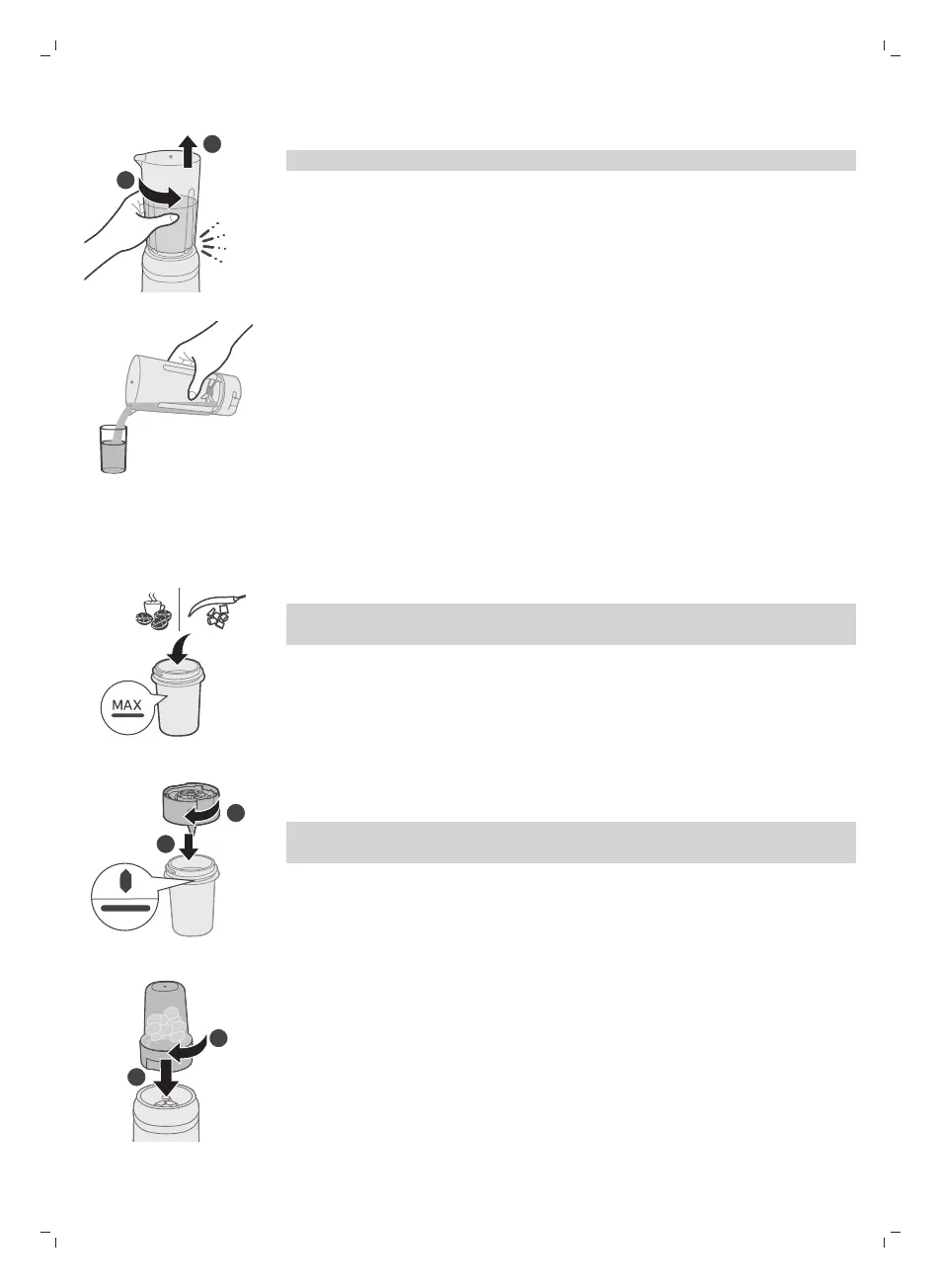 MAX