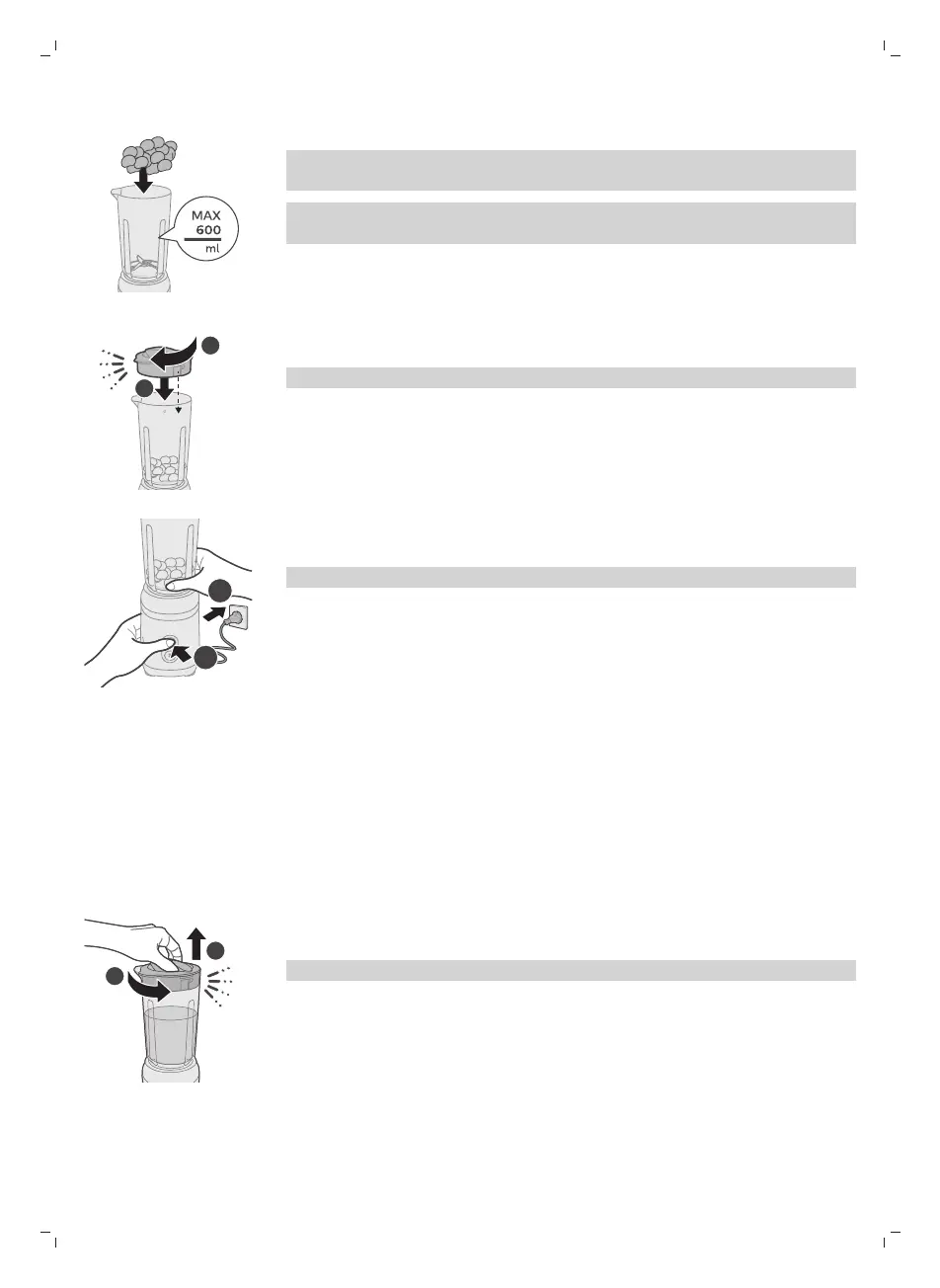 MAX
600
ml