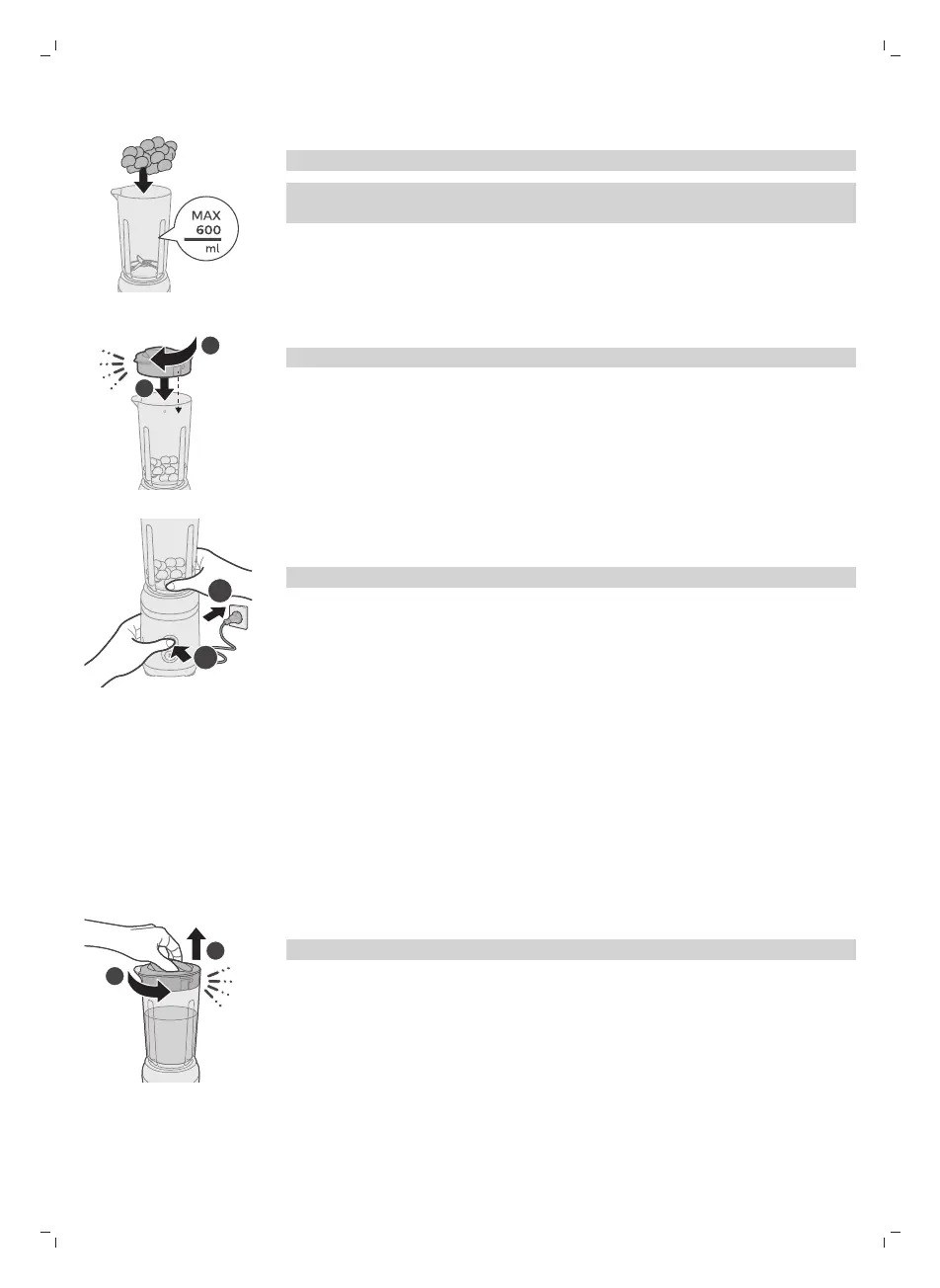 MAX
600
ml