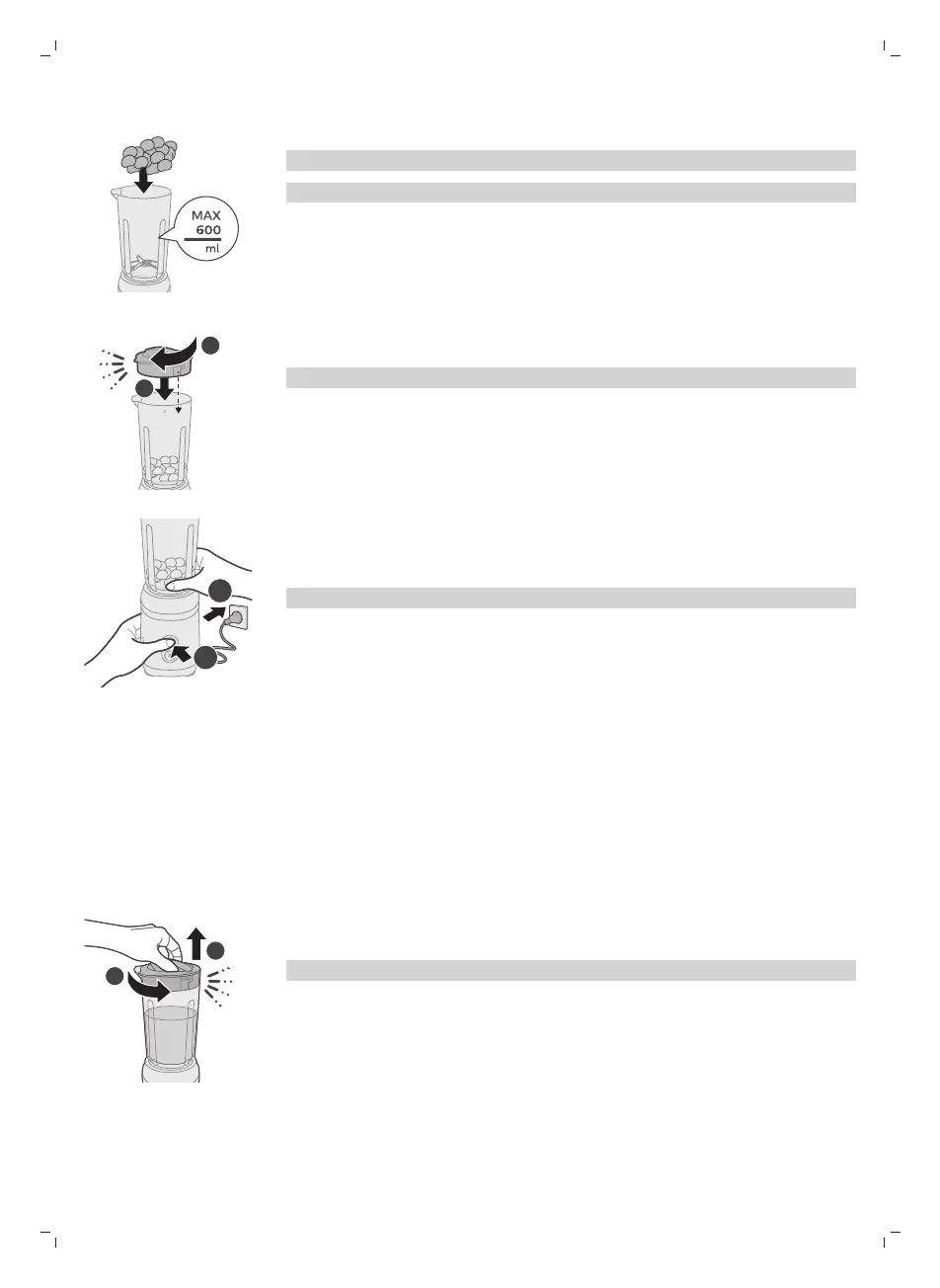 MAX
600
ml