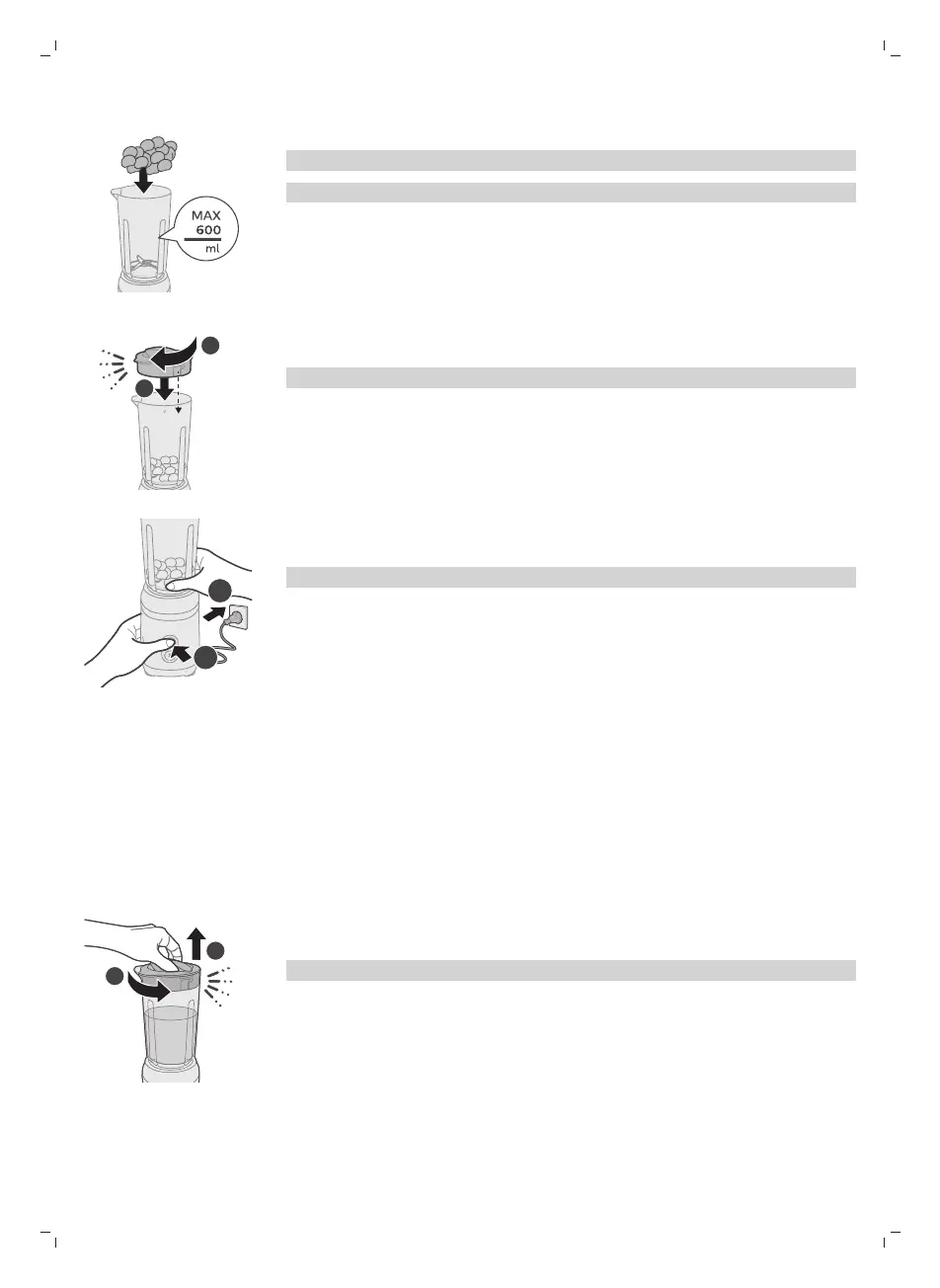 MAX
600
ml