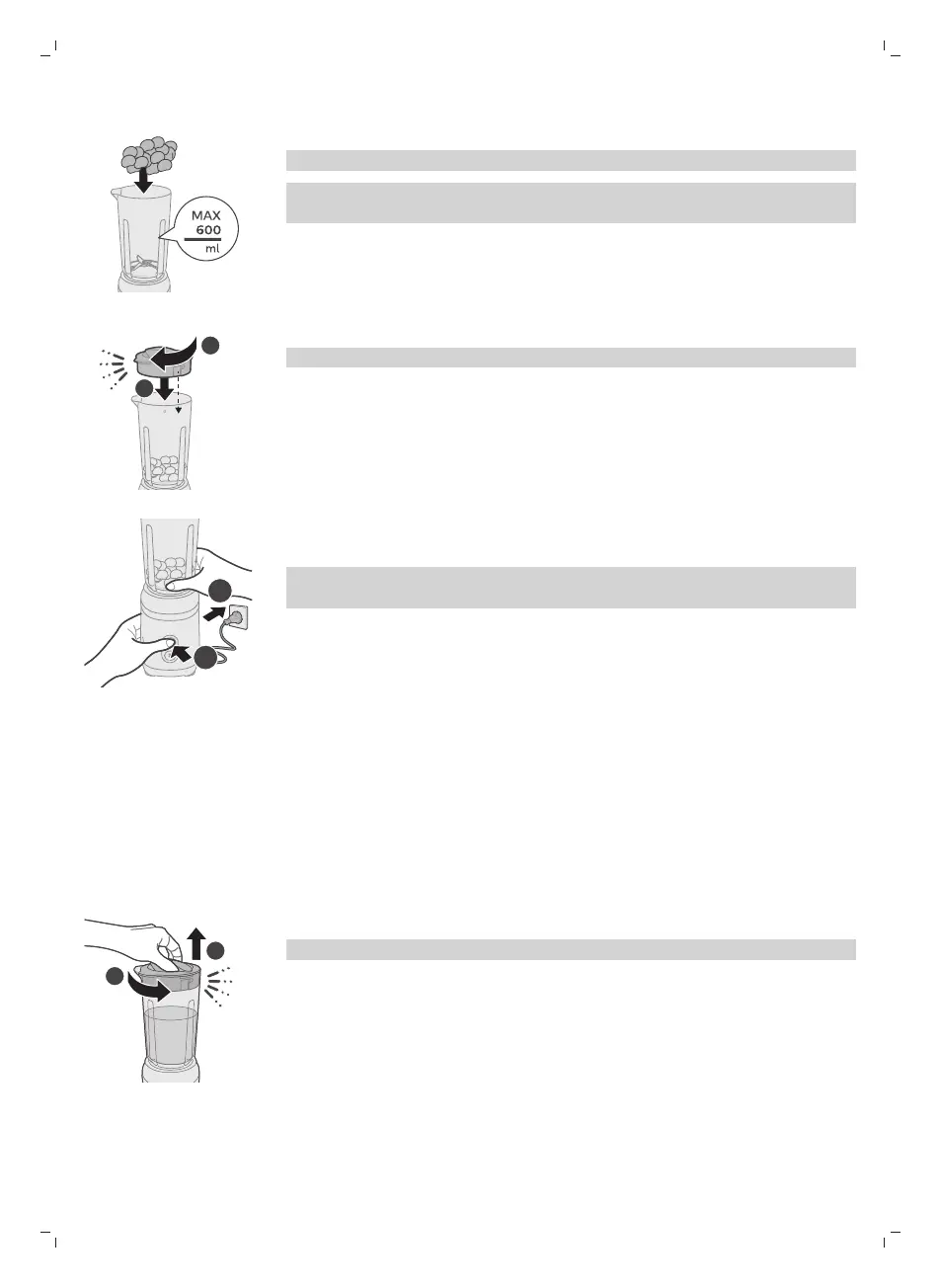 MAX
600
ml