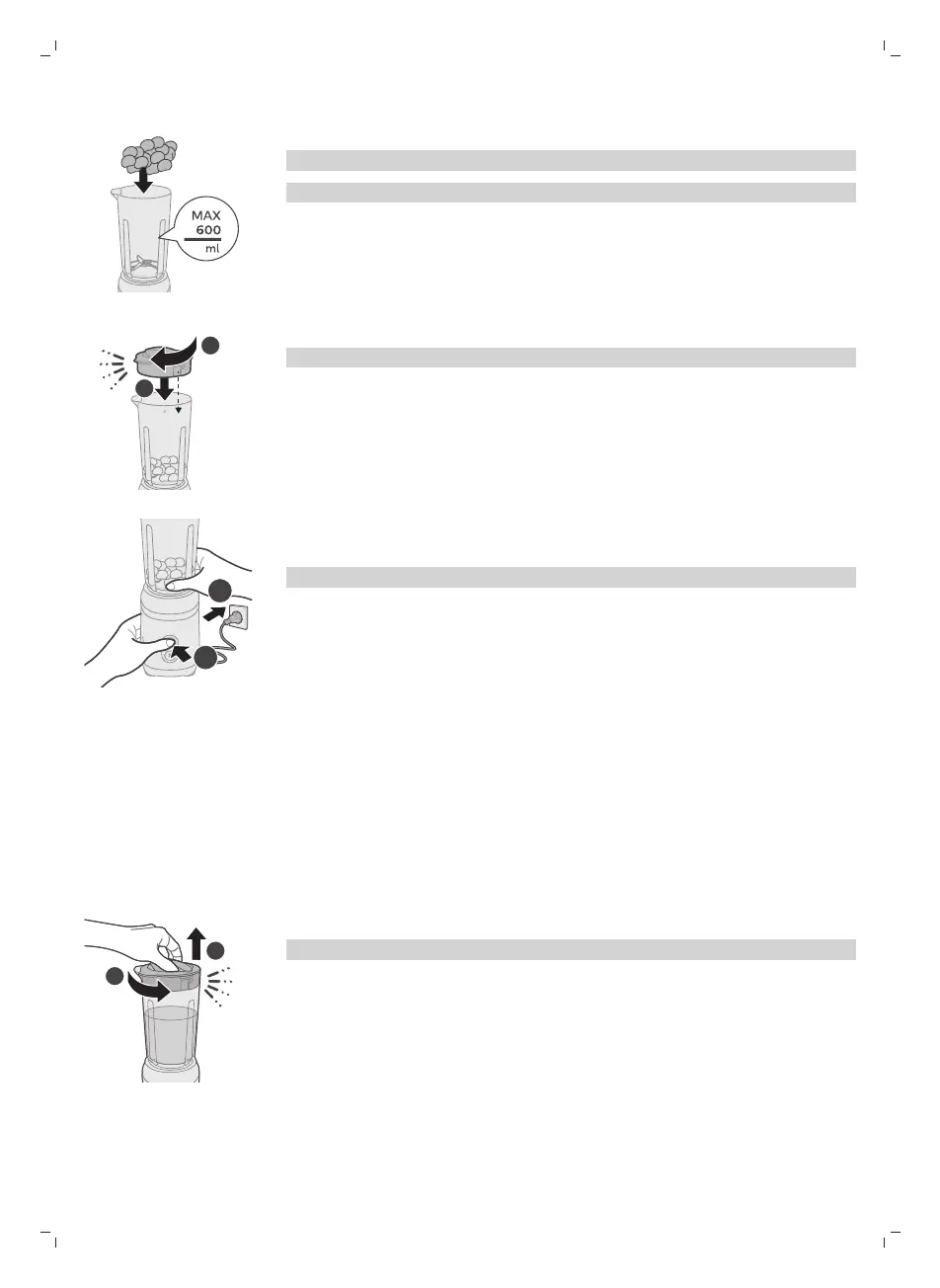 MAX
600
ml