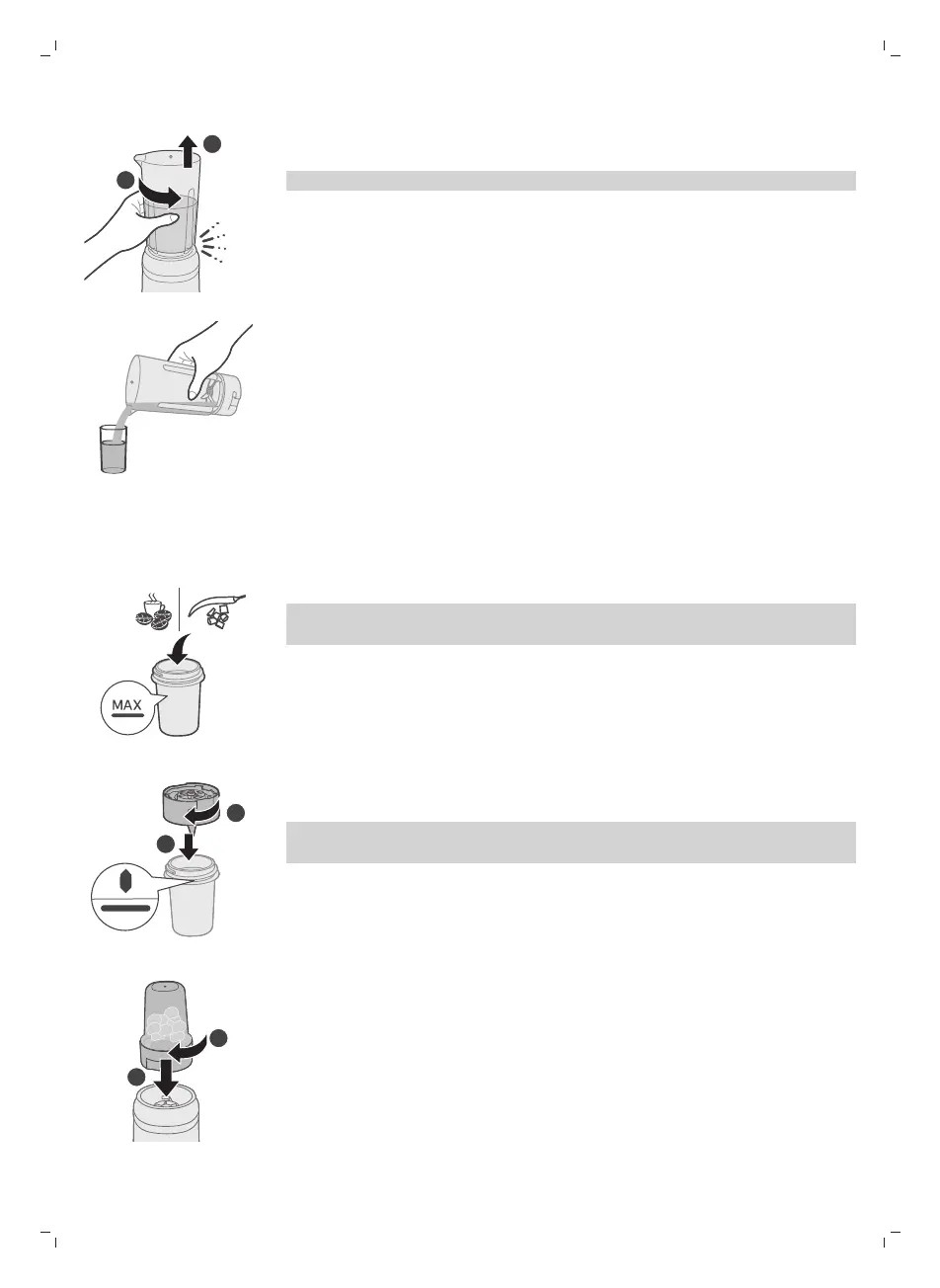 MAX